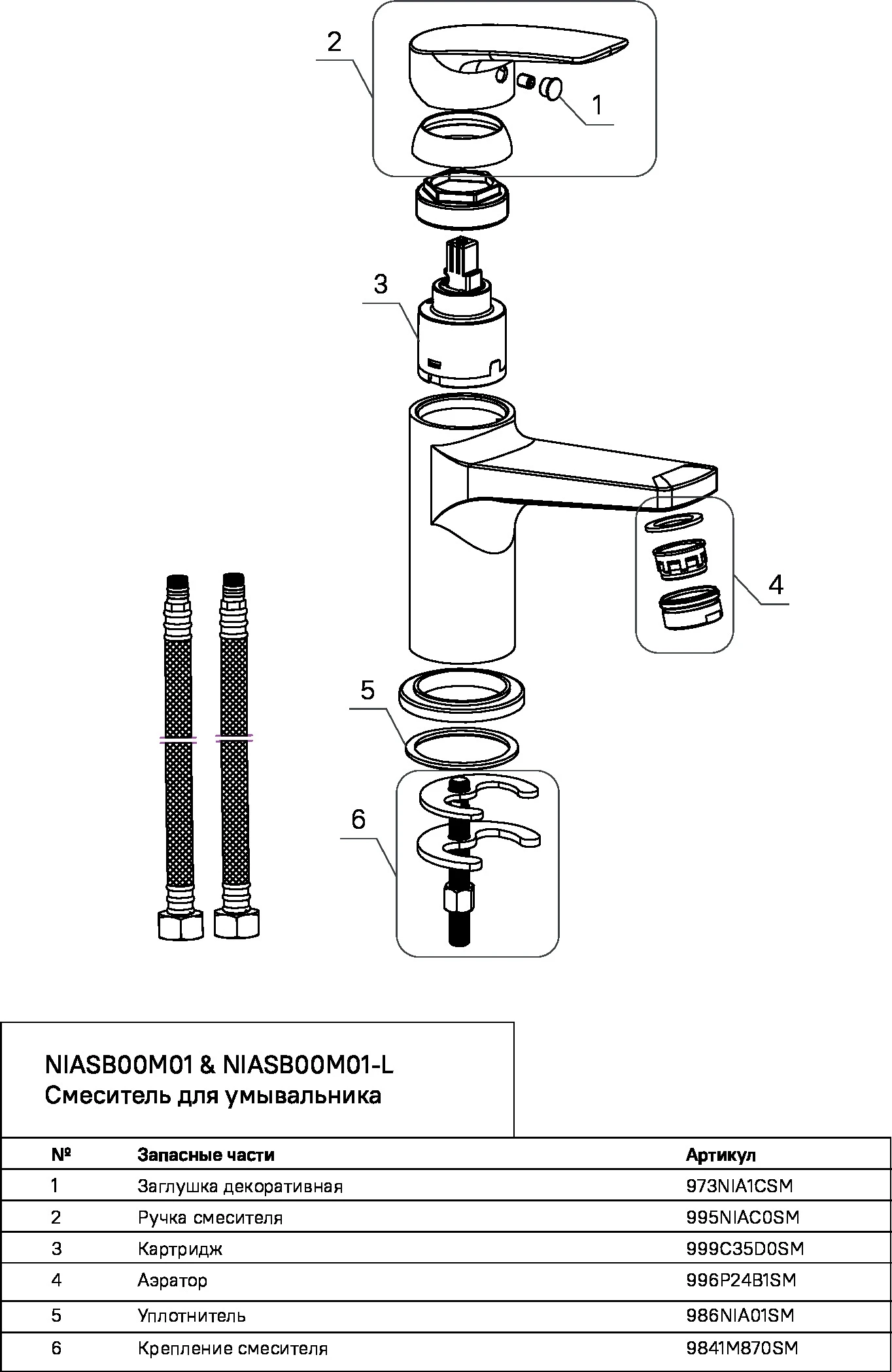 2

1

3

4

5

6

NIASB00M01 & NIASB00M01-L
Смеситель для умывальника

| № | Запасные части | Артикул |
|---|---|---|
| 1 | Заглушка декоративная | 973NIA1CSM |
| 2 | Ручка смесителя | 995NIAC0SM |
| 3 | Картридж | 999C35D0SM |
| 4 | Аэратор | 996P24B1SM |
| 5 | Уплотнитель | 986NIA01SM |
| 6 | Крепление смесителя | 9841M870SM |