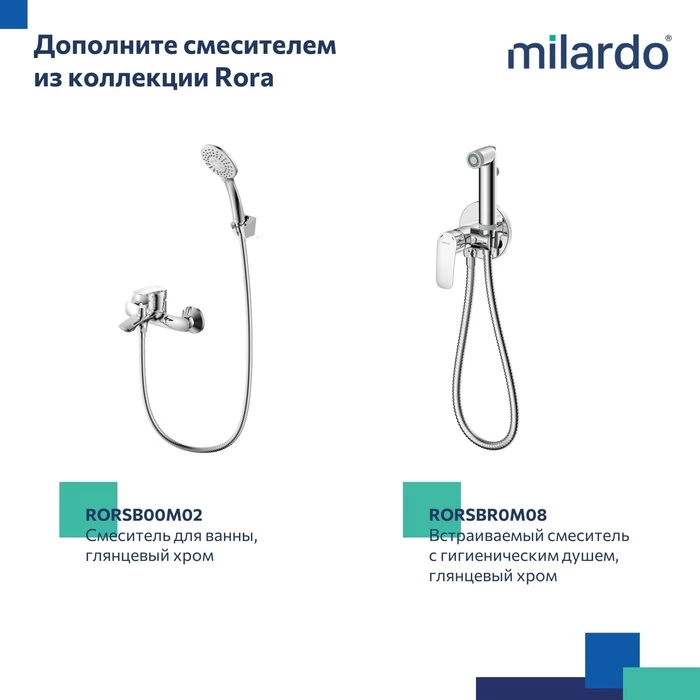 Дополните смесителем из коллекции Rora

milardo®

RORSB00M02
Смеситель для ванны, глянцевый хром

RORSBR0M08
Встраиваемый смеситель с гигиеническим душем, глянцевый хром