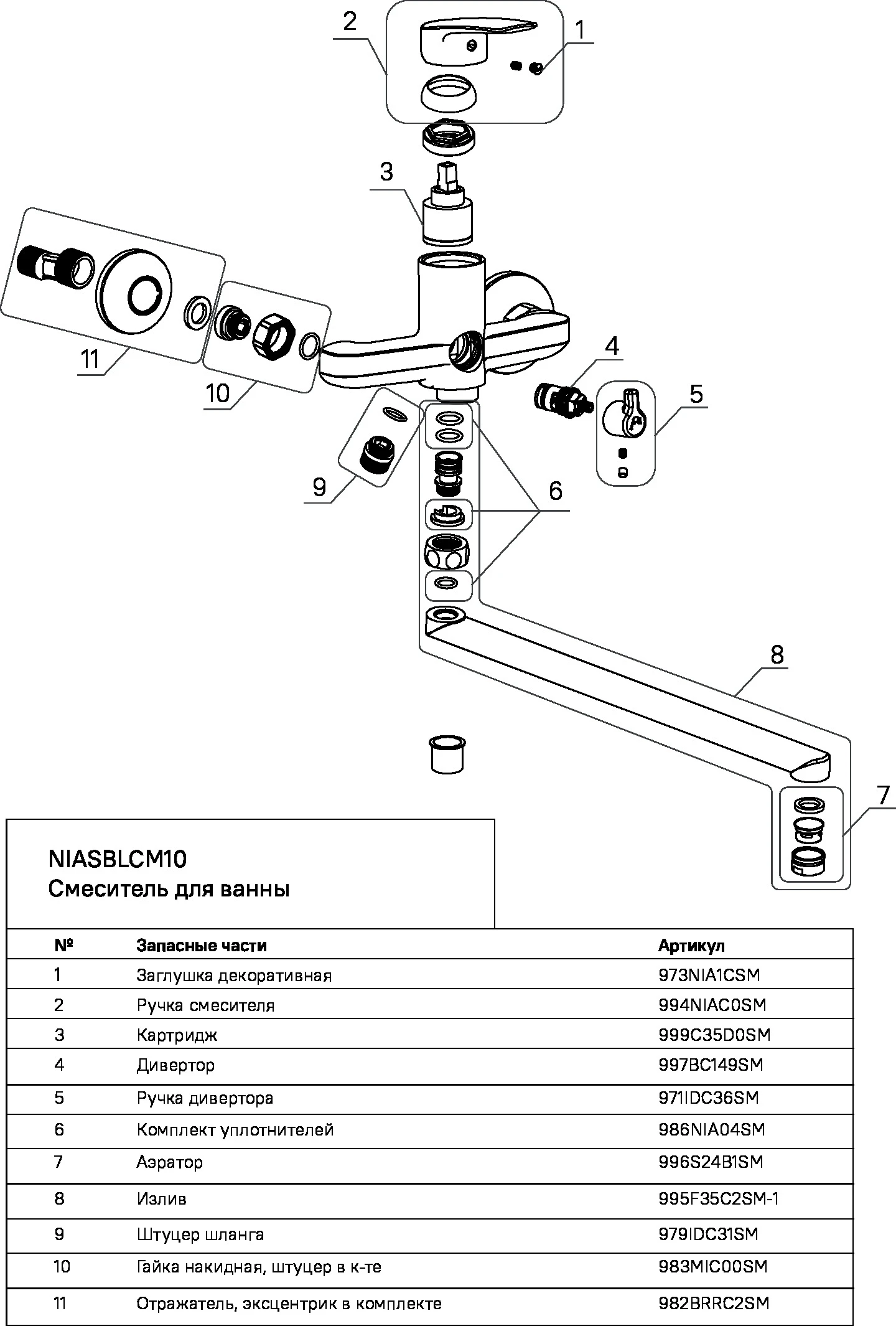 2
1
3
11
10
4
5
9
6
8
7

NIASBLCM10
Смеситель для ванны

| № | Запасные части | Артикул |
|---|---|---|
| 1 | Заглушка декоративная | 973NIA1CSM |
| 2 | Ручка смесителя | 994NIAC0SM |
| 3 | Картридж | 999C35D0SM |
| 4 | Дивертор | 997BC149SM |
| 5 | Ручка дивертора | 971IDC36SM |
| 6 | Комплект уплотнителей | 986NIA04SM |
| 7 | Аэратор | 996S24B1SM |
| 8 | Излив | 995F35C2SM-1 |
| 9 | Штуцер шланга | 979IDC31SM |
| 10 | Гайка накидная, штуцер в к-те | 983MIC00SM |
| 11 | Отражатель, эксцентрик в комплекте | 982BRRC2SM |