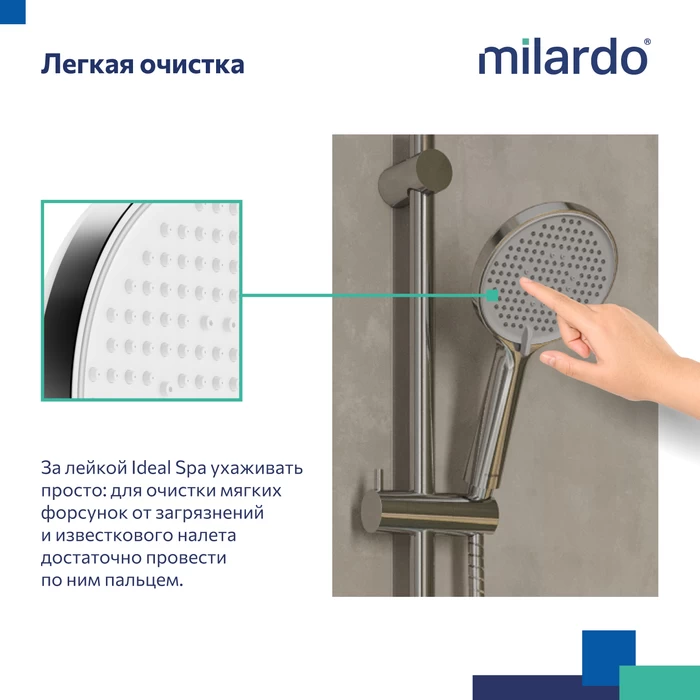 Легкая очистка

milardo®

За лейкой Ideal Spa ухаживать просто: для очистки мягких форсунок от загрязнений и известкового налета достаточно провести по ним пальцем.