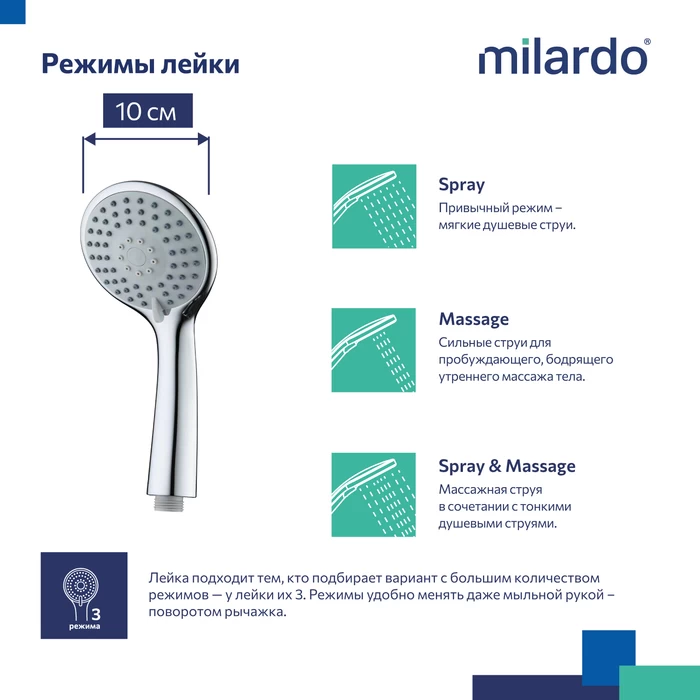 Режимы лейки

milardo®

10 см

Spray
Привычный режим – мягкие душевые струи.

Massage
Сильные струи для пробуждающего, бодрящего утреннего массажа тела.

Spray & Massage
Массажная струя в сочетании с тонкими душевыми струями.

3 режима

Лейка подходит тем, кто подбирает вариант с большим количеством режимов — у лейки их 3. Режимы удобно менять даже мыльной рукой – поворотом рычажка.