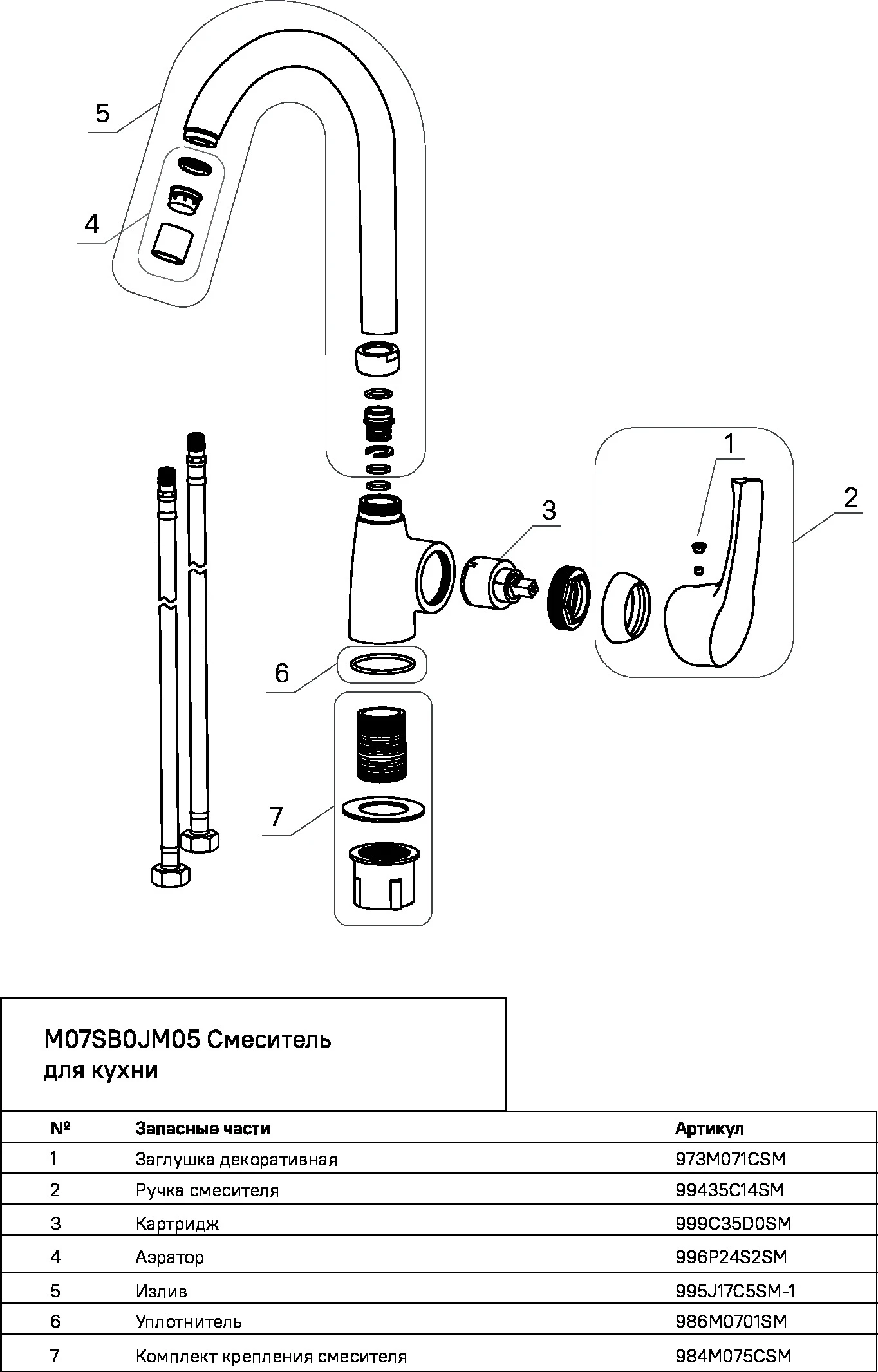 5

4

1

2

3

6

7

M07SB0JM05 Смеситель для кухни

| № | Запасные части | Артикул |
|---|---|---|
| 1 | Заглушка декоративная | 973M071CSM |
| 2 | Ручка смесителя | 99435C14SM |
| 3 | Картридж | 999C35D0SM |
| 4 | Аэратор | 996P24S2SM |
| 5 | Излив | 995J17C5SM-1 |
| 6 | Уплотнитель | 986M0701SM |
| 7 | Комплект крепления смесителя | 984M075CSM |