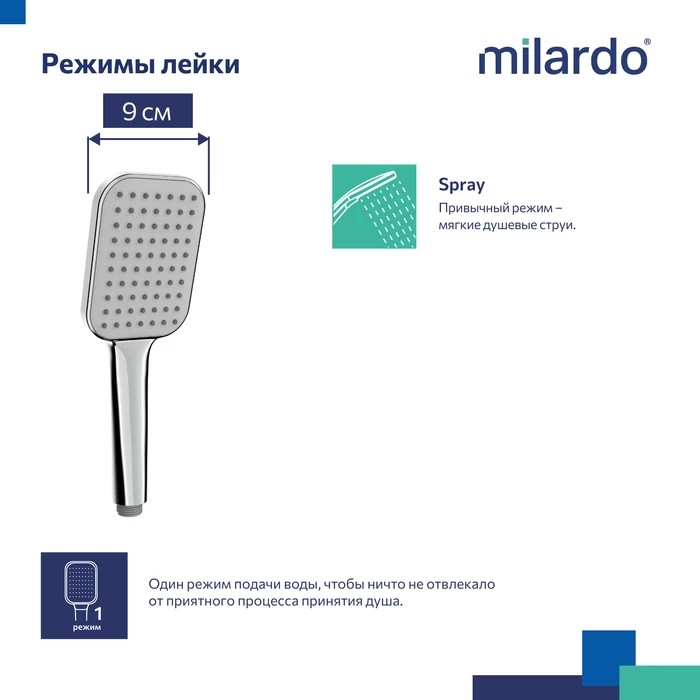 Режимы лейки

milardo®

9 см

Spray

Привычный режим – мягкие душевые струи.

1

режим

Один режим подачи воды, чтобы ничто не отвлекало от приятного процесса принятия душа.