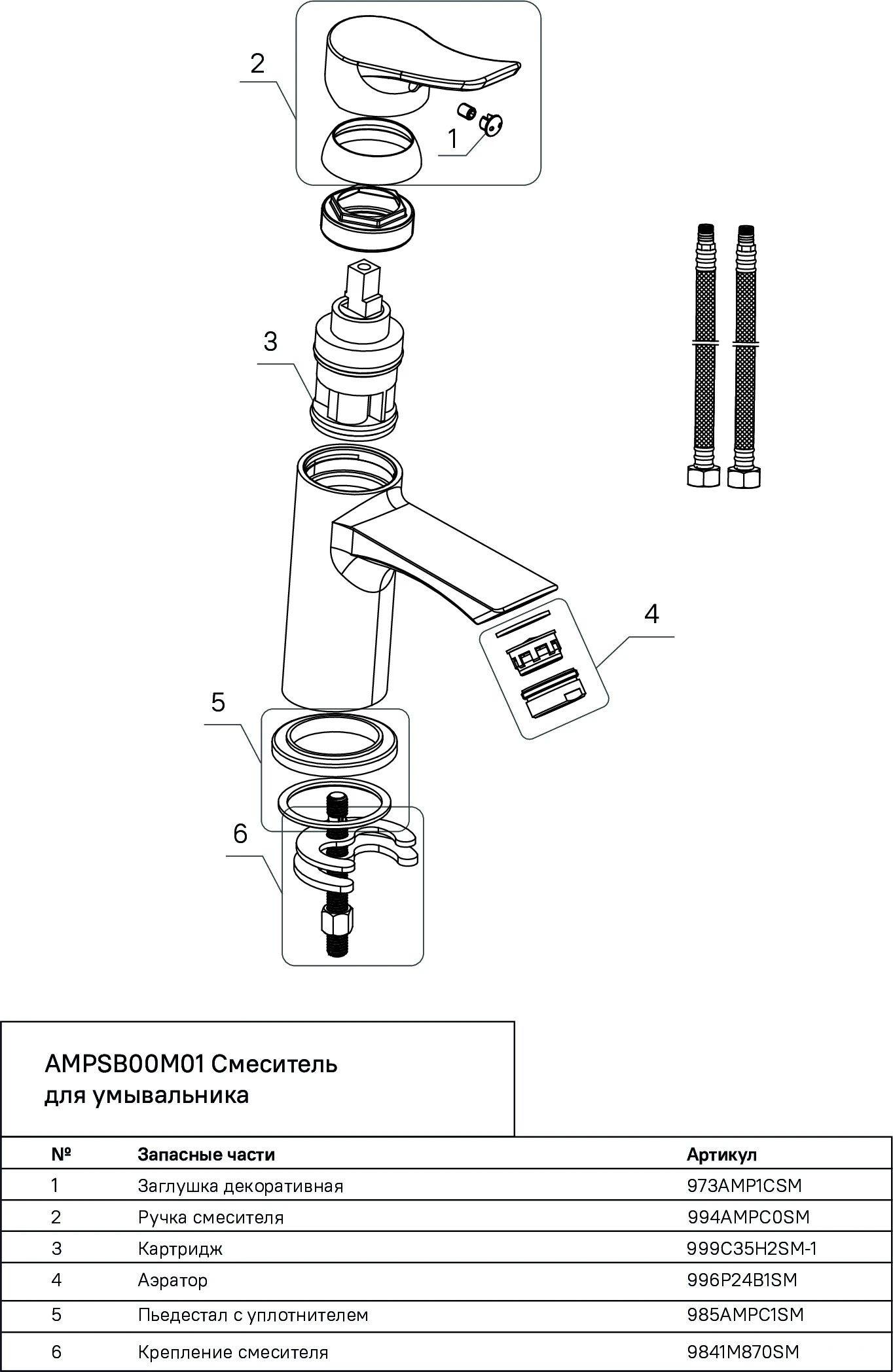 2

1

3

4

5

6

AMPSB00M01 Смеситель для умывальника

| № | Запасные части | Артикул |
|---|---|---|
| 1 | Заглушка декоративная | 973AMP1CSM |
| 2 | Ручка смесителя | 994AMPC0SM |
| 3 | Картридж | 999C35H2SM-1 |
| 4 | Аэратор | 996P24B1SM |
| 5 | Пьедестал с уплотнителем | 985AMPC1SM |
| 6 | Крепление смесителя | 9841M870SM |