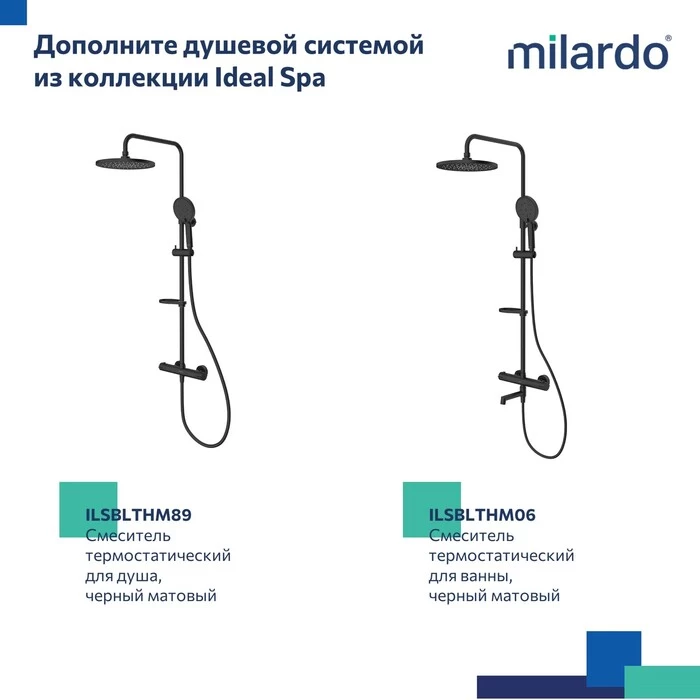 Дополните душевой системой из коллекции Ideal Spa

milardo®

ILSBLTHM89
Смеситель термостатический для душа, черный матовый

ILSBLTHM06
Смеситель термостатический для ванны, черный матовый