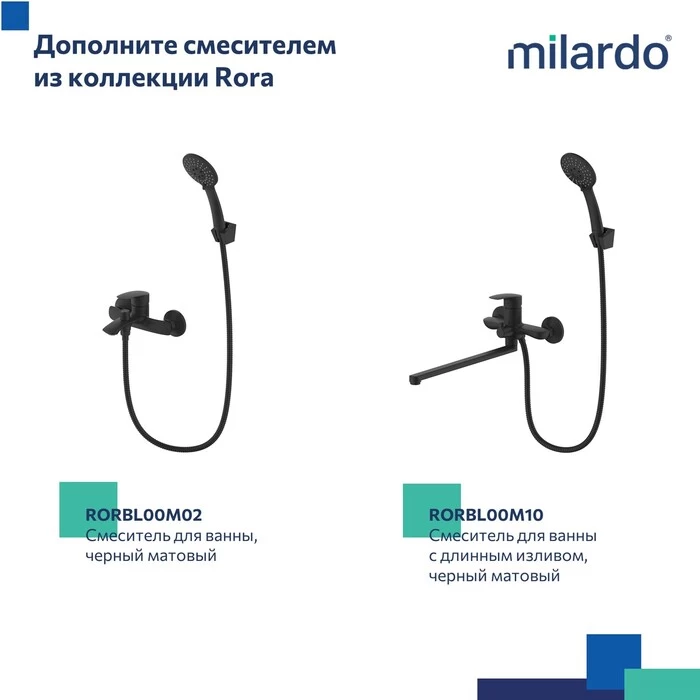 Дополните смесителем из коллекции Rora

milardo®

RORBL00M02
Смеситель для ванны, черный матовый

RORBL00M10
Смеситель для ванны с длинным изливом, черный матовый