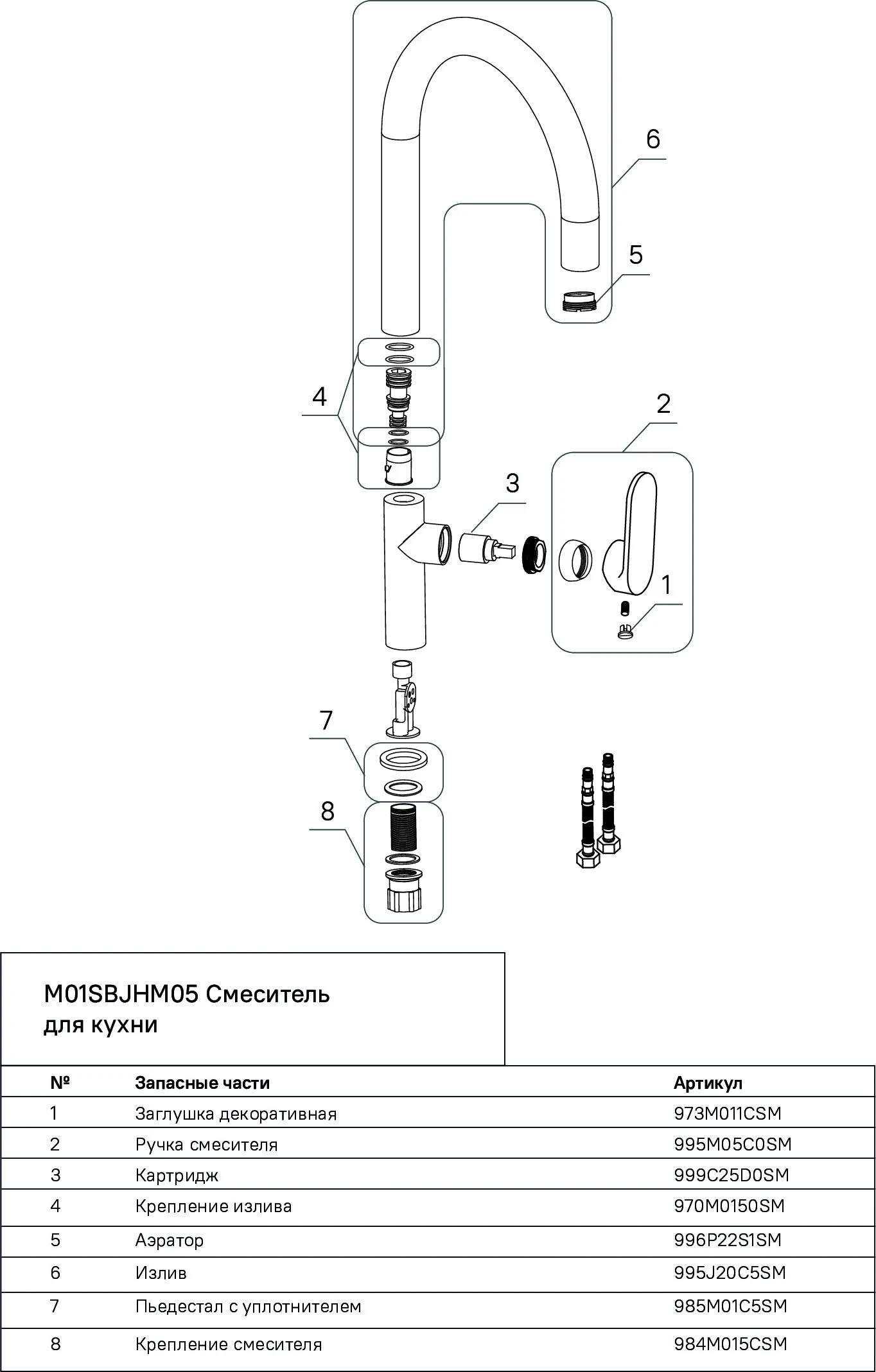 6

5

4

2

3

1

7

8

M01SBJHM05 Смеситель для кухни

| № | Запасные части | Артикул |
|---|---|---|
| 1 | Заглушка декоративная | 973M011CSM |
| 2 | Ручка смесителя | 995M05C0SM |
| 3 | Картридж | 999C25D0SM |
| 4 | Крепление излива | 970M0150SM |
| 5 | Аэратор | 996P22S1SM |
| 6 | Излив | 995J20C5SM |
| 7 | Пьедестал с уплотнителем | 985M01C5SM |
| 8 | Крепление смесителя | 984M015CSM |