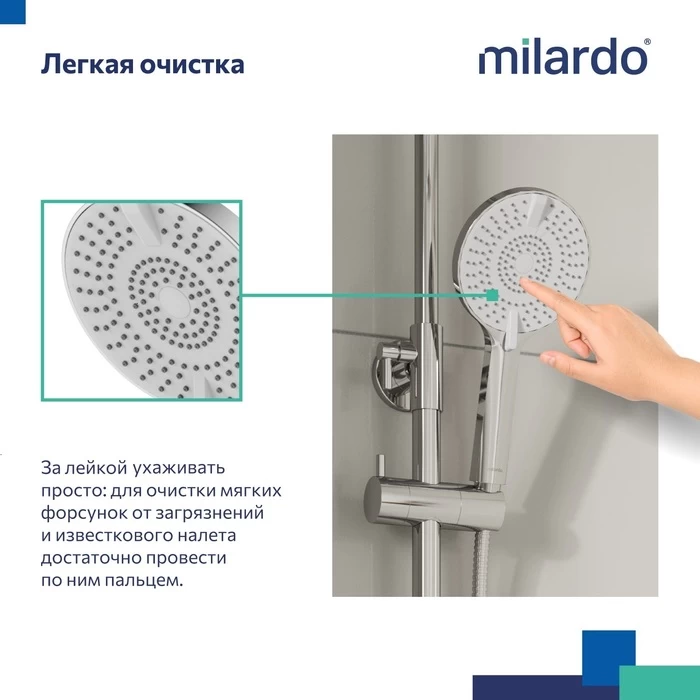 Легкая очистка

milardo®

За лейкой ухаживать просто: для очистки мягких форсунок от загрязнений и известкового налета достаточно провести по ним пальцем.