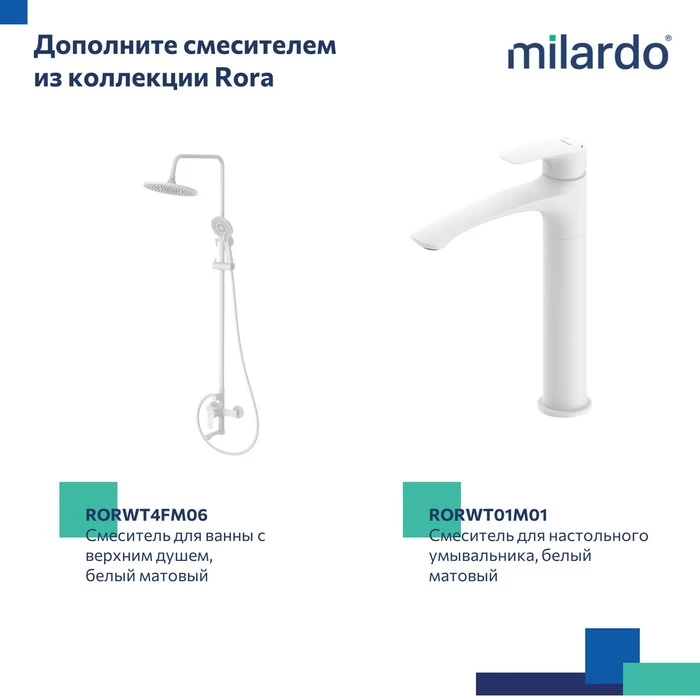 Дополните смесителем из коллекции Rora

milardo®

RORWT4FM06
Смеситель для ванны с верхним душем, белый матовый

RORWT01M01
Смеситель для настольного умывальника, белый матовый