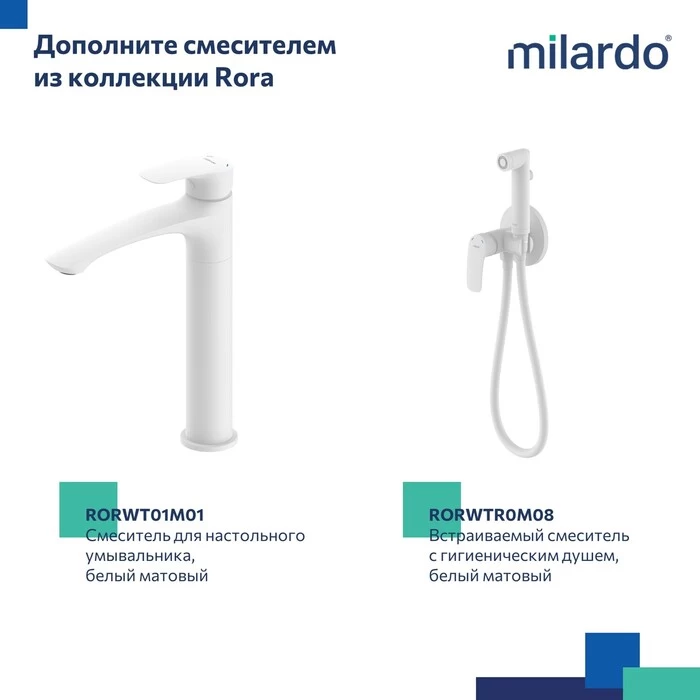 Дополните смесителем из коллекции Rora

milardo®

RORWT01M01
Смеситель для настольного умывальника, белый матовый

RORWTR0M08
Встраиваемый смеситель с гигиеническим душем, белый матовый