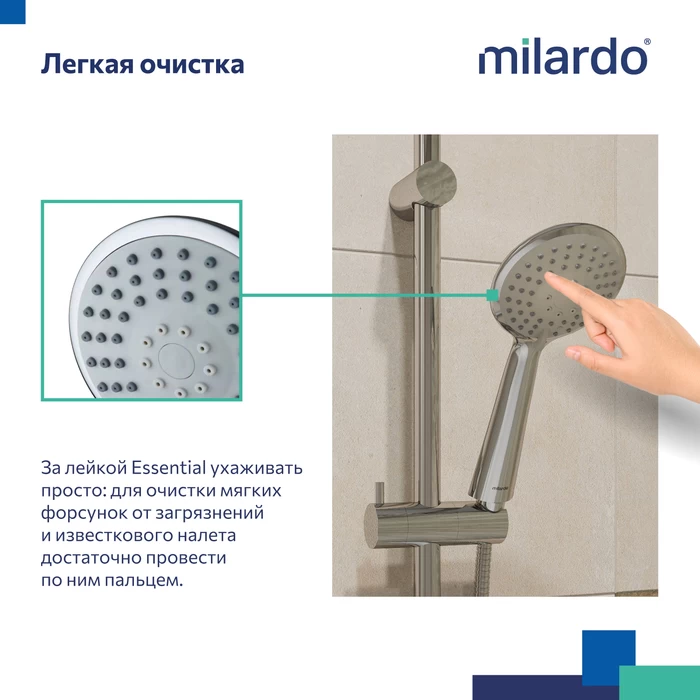 Легкая очистка

milardo®

За лейкой Essential ухаживать просто: для очистки мягких форсунок от загрязнений и известкового налета достаточно провести по ним пальцем.

milardo