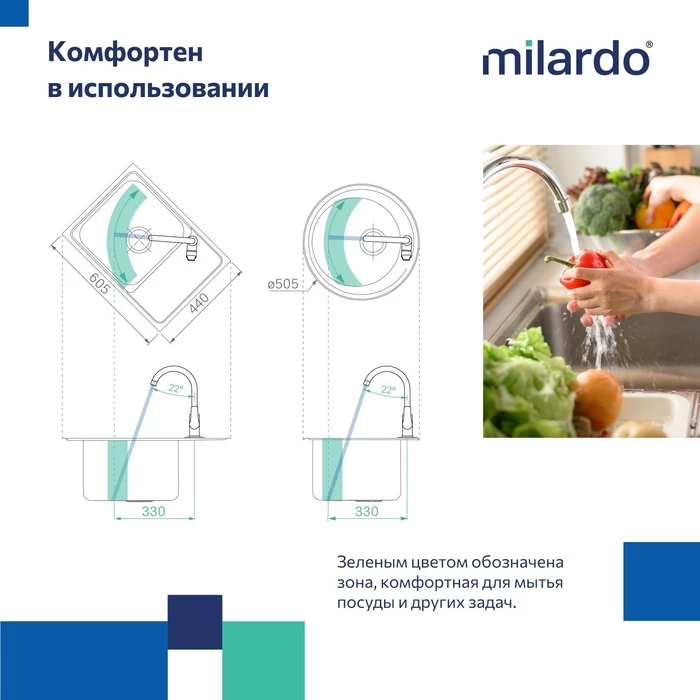 Комфортен в использовании

milardo®

605

440

ø505

22°

22°

330

330

Зеленым цветом обозначена зона, комфортная для мытья посуды и других задач.