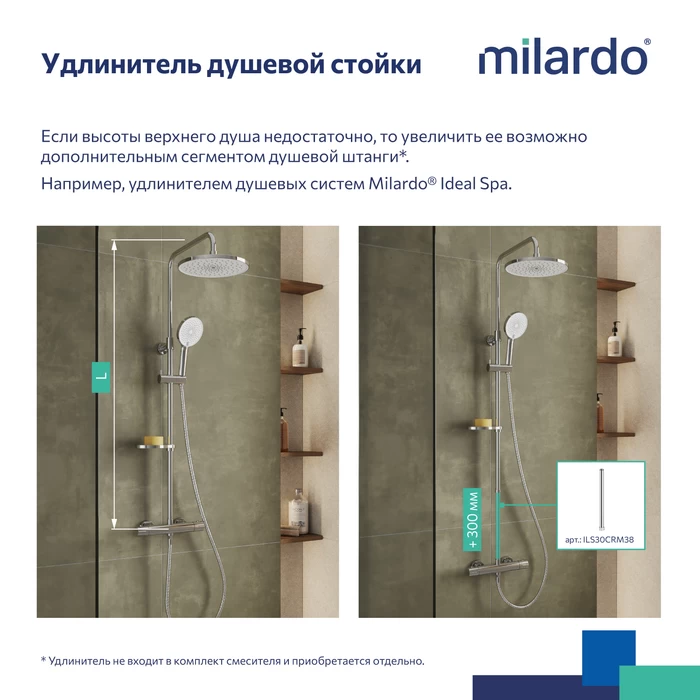 Удлинитель душевой стойки

milardo®

Если высоты верхнего душа недостаточно, то увеличить ее возможно дополнительным сегментом душевой штанги*.

Например, удлинителем душевых систем Milardo® Ideal Spa.

L

+ 300 мм

арт.: ILS30CRM38

* Удлинитель не входит в комплект смесителя и приобретается отдельно.