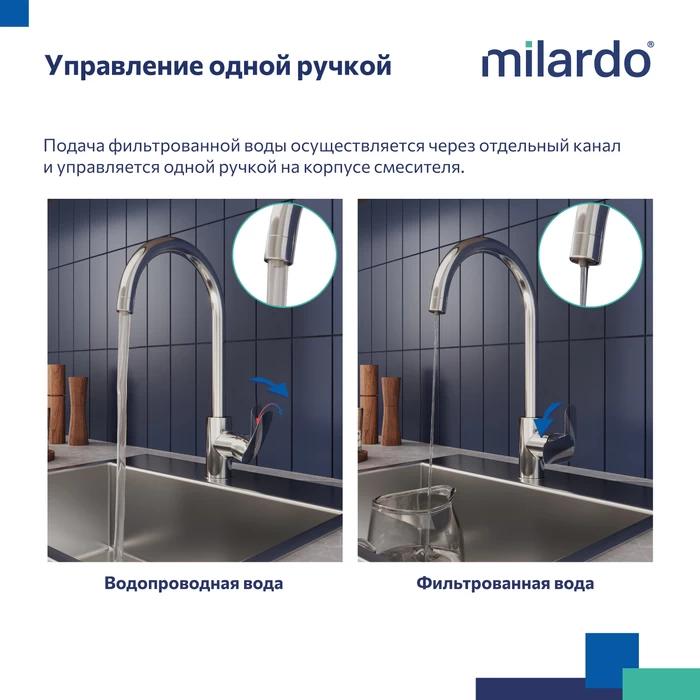 Управление одной ручкой

milardo®

Подача фильтрованной воды осуществляется через отдельный канал и управляется одной ручкой на корпусе смесителя.

Водопроводная вода

Фильтрованная вода