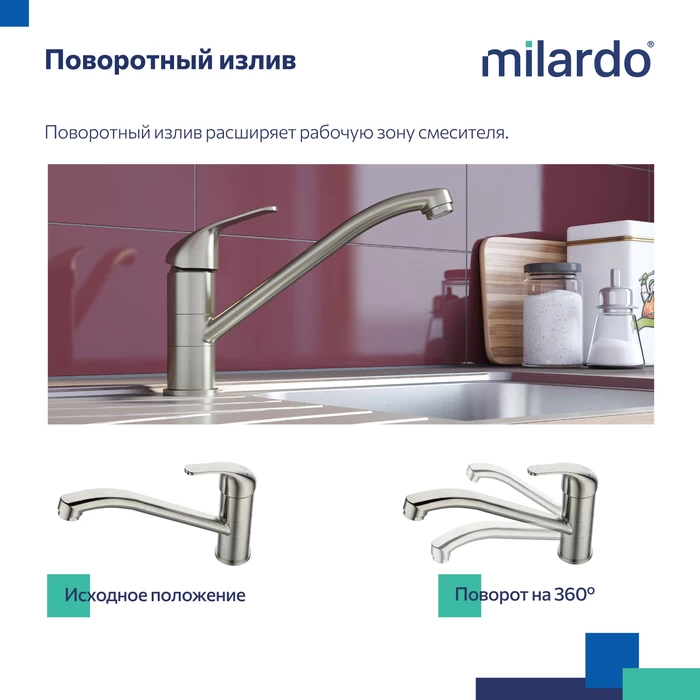 Поворотный излив

milardo®

Поворотный излив расширяет рабочую зону смесителя.

Исходное положение

Поворот на 360º