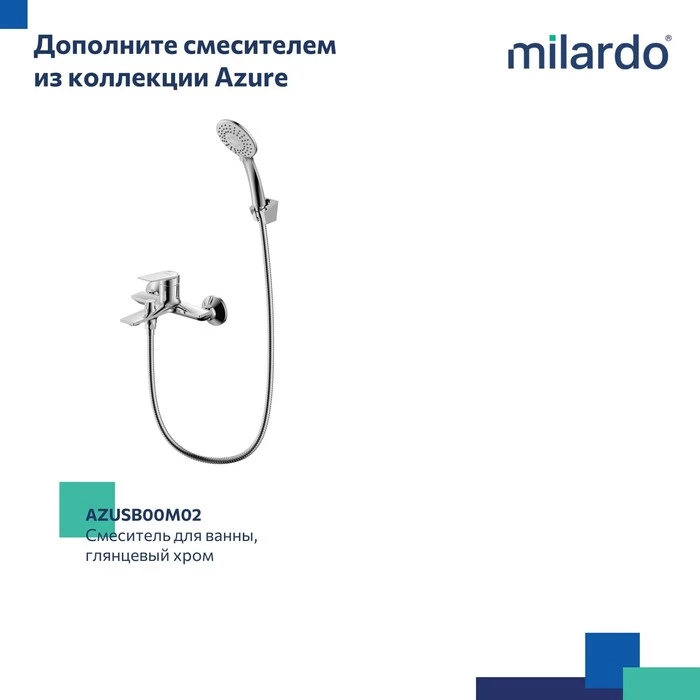 Дополните смесителем из коллекции Azure

milardo®

AZUSB00M02
Смеситель для ванны, глянцевый хром