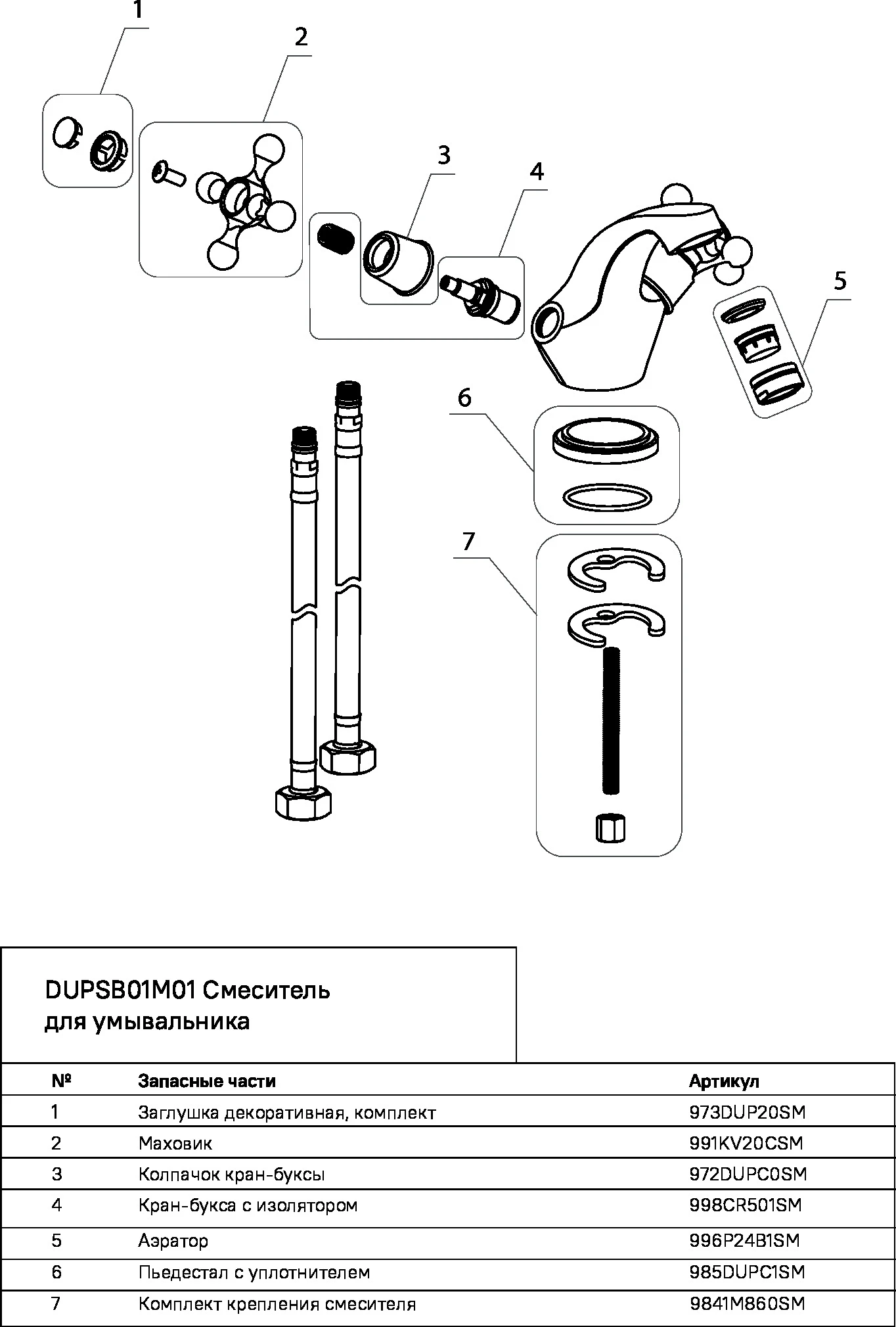 1

2

3

4

5

6

7

DUPSB01M01 Смеситель для умывальника

| № | Запасные части | Артикул |
|---|---|---|
| 1 | Заглушка декоративная, комплект | 973DUP20SM |
| 2 | Маховик | 991KV20CSM |
| 3 | Колпачок кран-буксы | 972DUPC0SM |
| 4 | Кран-букса с изолятором | 998CR501SM |
| 5 | Аэратор | 996P24B1SM |
| 6 | Пьедестал с уплотнителем | 985DUPC1SM |
| 7 | Комплект крепления смесителя | 9841M860SM |