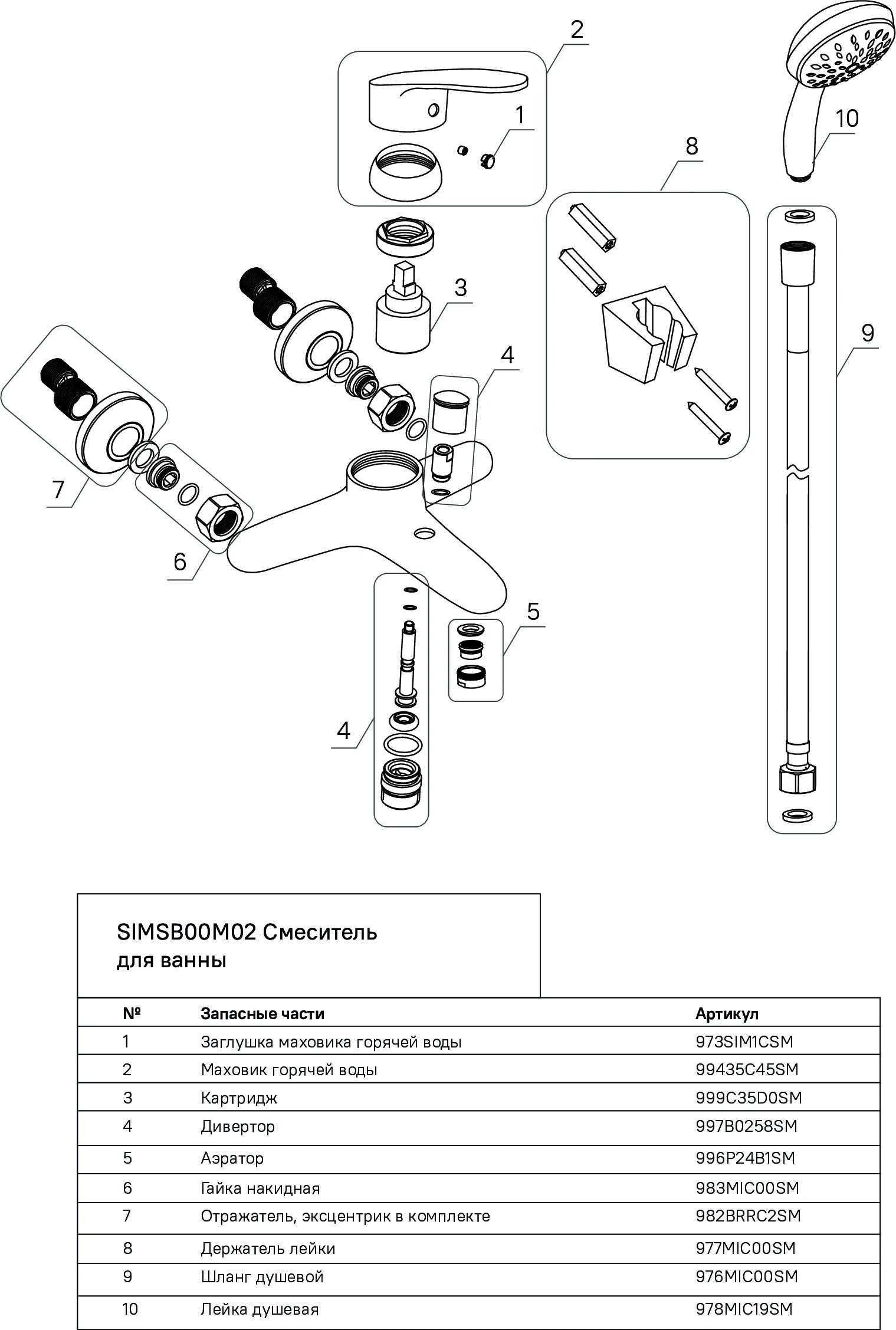 2
1
10
8
3
4
9
7
6
5
4

SIMSB00M02 Смеситель для ванны

| № | Запасные части | Артикул |
|---|---|---|
| 1 | Заглушка маховика горячей воды | 973SIM1CSM |
| 2 | Маховик горячей воды | 99435C45SM |
| 3 | Картридж | 999C35D0SM |
| 4 | Дивертор | 997B0258SM |
| 5 | Аэратор | 996P24B1SM |
| 6 | Гайка накидная | 983MIC00SM |
| 7 | Отражатель, эксцентрик в комплекте | 982BRRC2SM |
| 8 | Держатель лейки | 977MIC00SM |
| 9 | Шланг душевой | 976MIC00SM |
| 10 | Лейка душевая | 978MIC19SM |