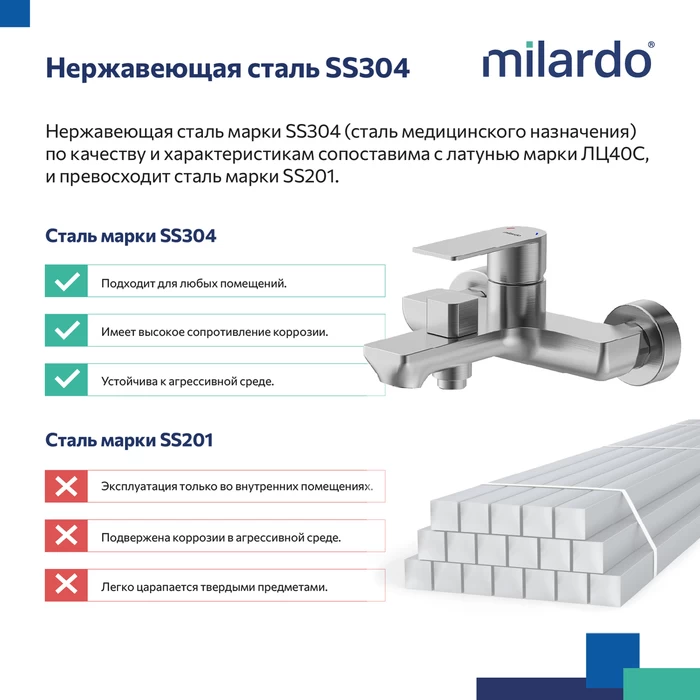 Нержавеющая сталь SS304

milardo®

Нержавеющая сталь марки SS304 (сталь медицинского назначения) по качеству и характеристикам сопоставима с латунью марки ЛЦ40С, и превосходит сталь марки SS201.

Сталь марки SS304

Подходит для любых помещений.

Имеет высокое сопротивление коррозии.

Устойчива к агрессивной среде.

Сталь марки SS201

Эксплуатация только во внутренних помещениях.

Подвержена коррозии в агрессивной среде.

Легко царапается твердыми предметами.