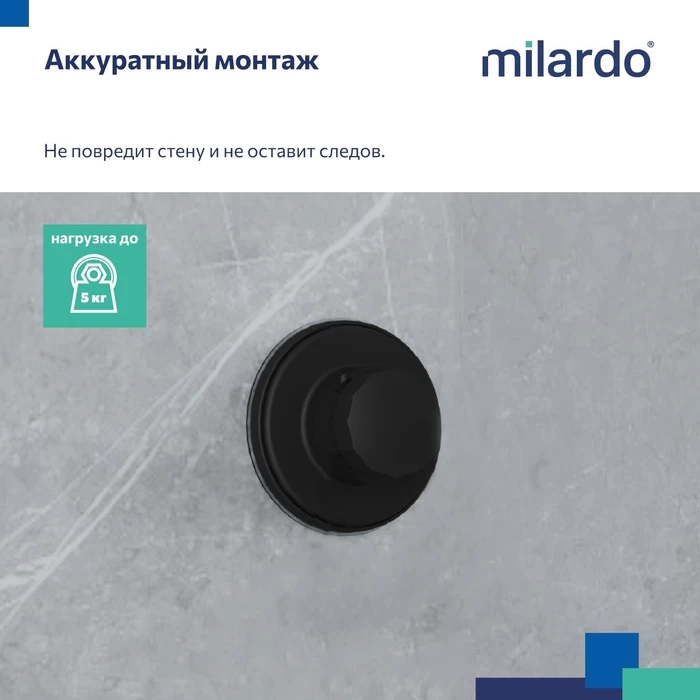 Аккуратный монтаж

milardo®

Не повредит стену и не оставит следов.

нагрузка до

5 кг