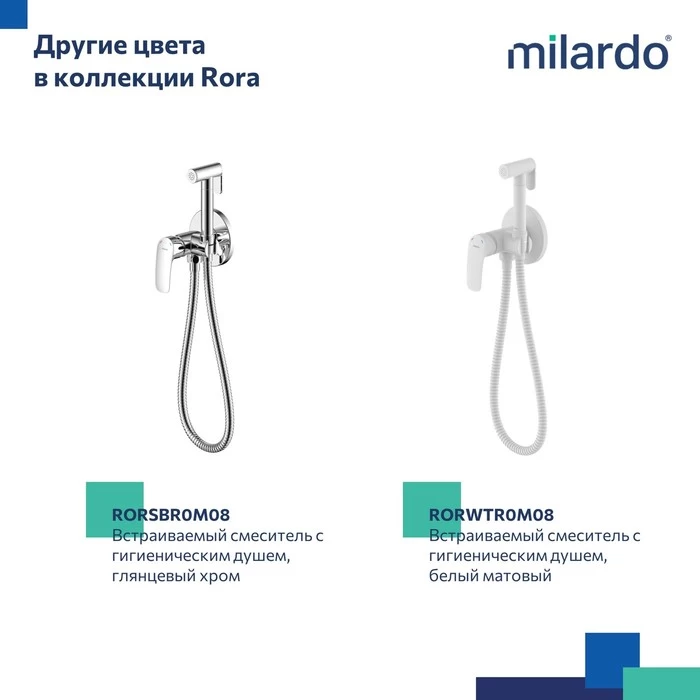 Другие цвета в коллекции Rora

milardo®

RORSBR0M08
Встраиваемый смеситель с гигиеническим душем, глянцевый хром

RORWTR0M08
Встраиваемый смеситель с гигиеническим душем, белый матовый