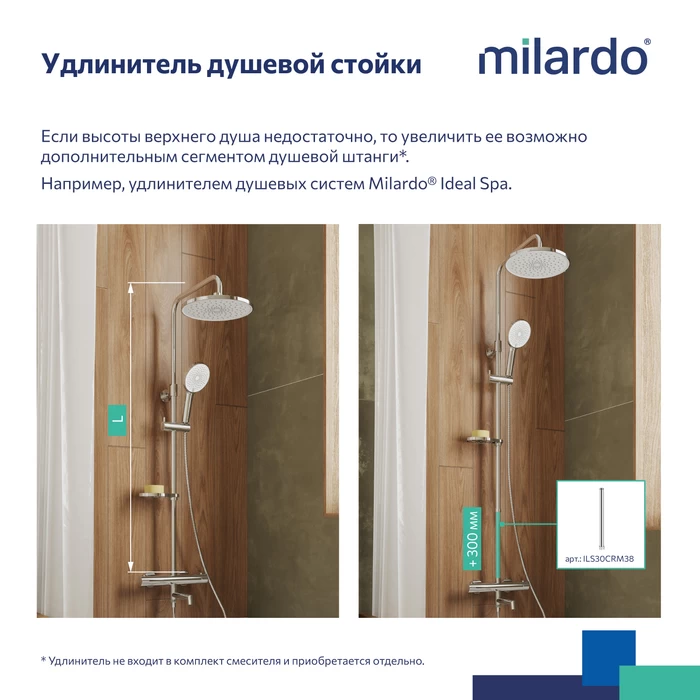 Удлинитель душевой стойки

milardo®

Если высоты верхнего душа недостаточно, то увеличить ее возможно дополнительным сегментом душевой штанги*.

Например, удлинителем душевых систем Milardo® Ideal Spa.

L

+ 300 мм

арт.: ILS30CRM38

* Удлинитель не входит в комплект смесителя и приобретается отдельно.