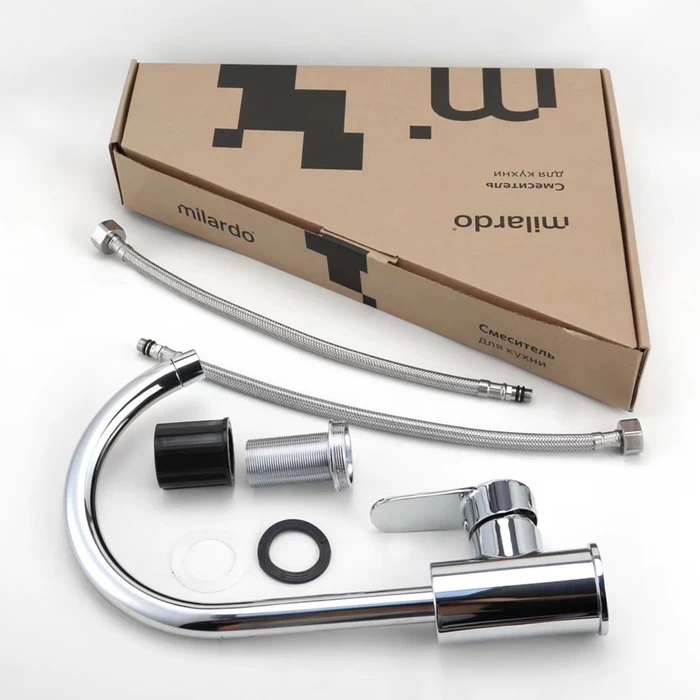 m.

Смеситель
для кухни

milardo

milardo

Смеситель
для кухни