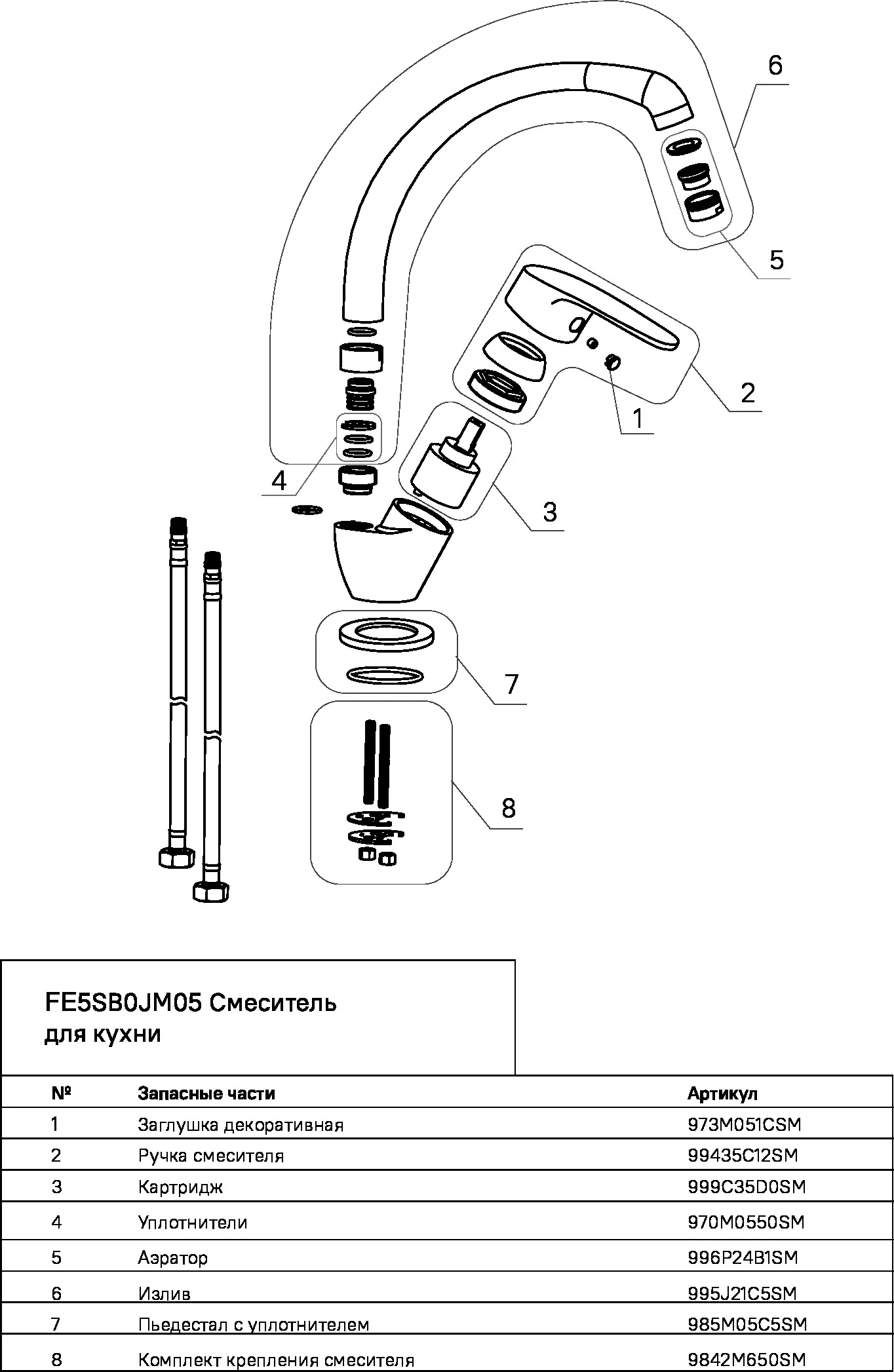 6

5

2

1

4

3

7

8

FE5SB0JM05 Смеситель для кухни

| № | Запасные части | Артикул |
|---|---|---|
| 1 | Заглушка декоративная | 973M051CSM |
| 2 | Ручка смесителя | 99435C12SM |
| 3 | Картридж | 999C35D0SM |
| 4 | Уплотнители | 970M0550SM |
| 5 | Аэратор | 996P24B1SM |
| 6 | Излив | 995J21C5SM |
| 7 | Пьедестал с уплотнителем | 985M05C5SM |
| 8 | Комплект крепления смесителя | 9842M650SM |