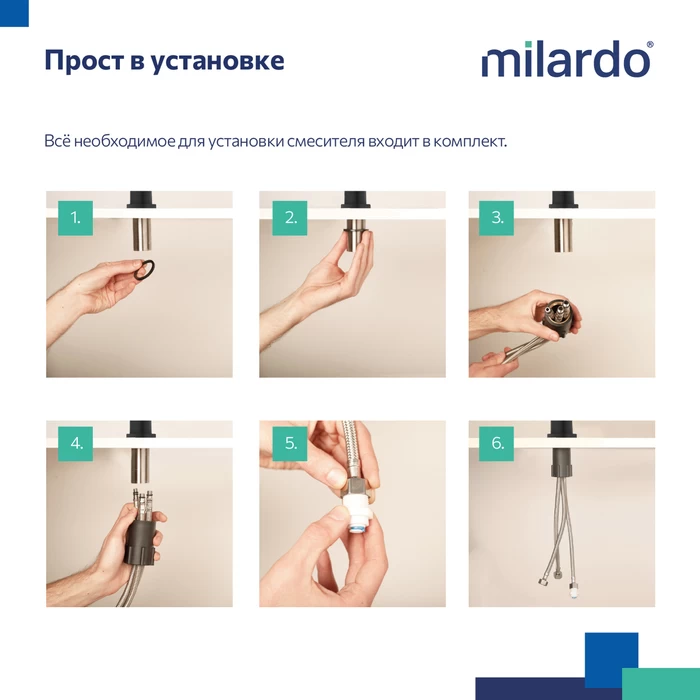 Прост в установке

milardo®

Всё необходимое для установки смесителя входит в комплект.

1.

2.

3.

4.

5.

6.