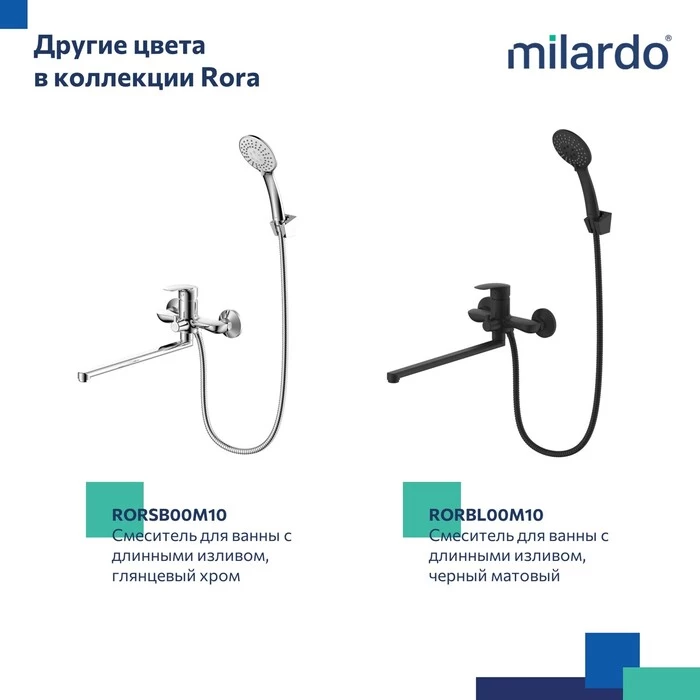 Другие цвета
в коллекции Rora

milardo®

RORSB00M10
Смеситель для ванны с длинными изливом, глянцевый хром

RORBL00M10
Смеситель для ванны с длинными изливом, черный матовый