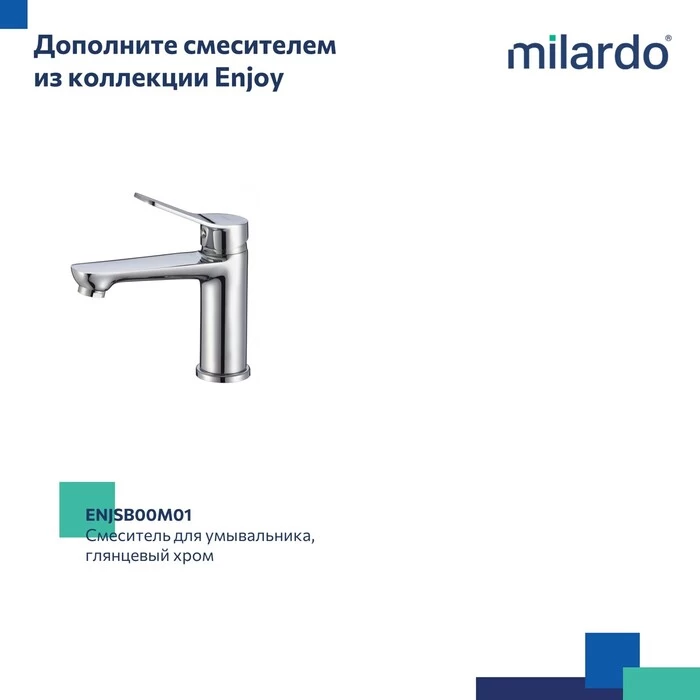 Дополните смесителем из коллекции Enjoy

milardo®

ENJSB00M01
Смеситель для умывальника, глянцевый хром