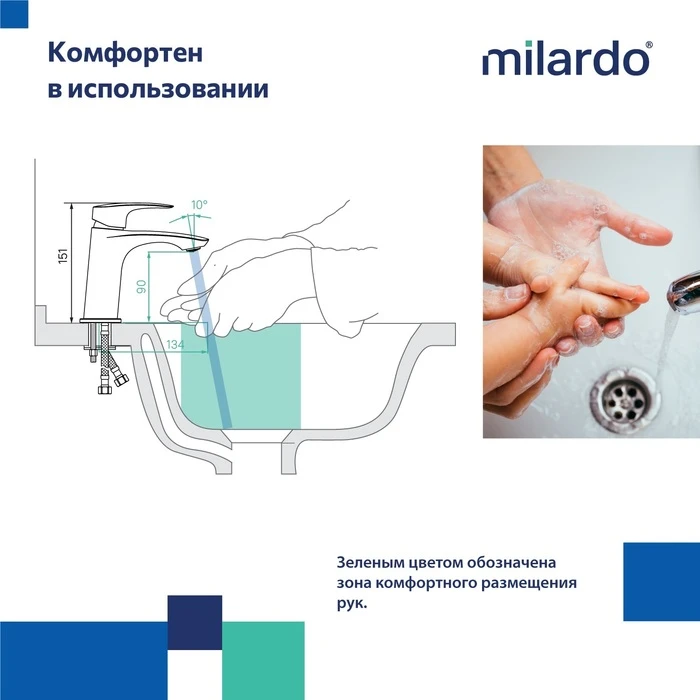 Комфортен в использовании

milardo®

10°

151

90

134

Зеленым цветом обозначена зона комфортного размещения рук.