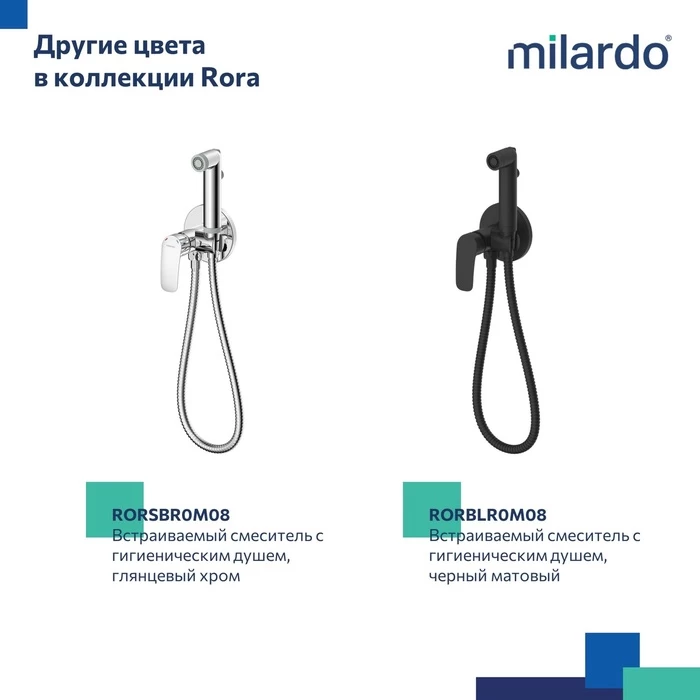 Другие цвета в коллекции Rora

milardo®

RORSBR0M08
Встраиваемый смеситель с гигиеническим душем, глянцевый хром

RORBLR0M08
Встраиваемый смеситель с гигиеническим душем, черный матовый