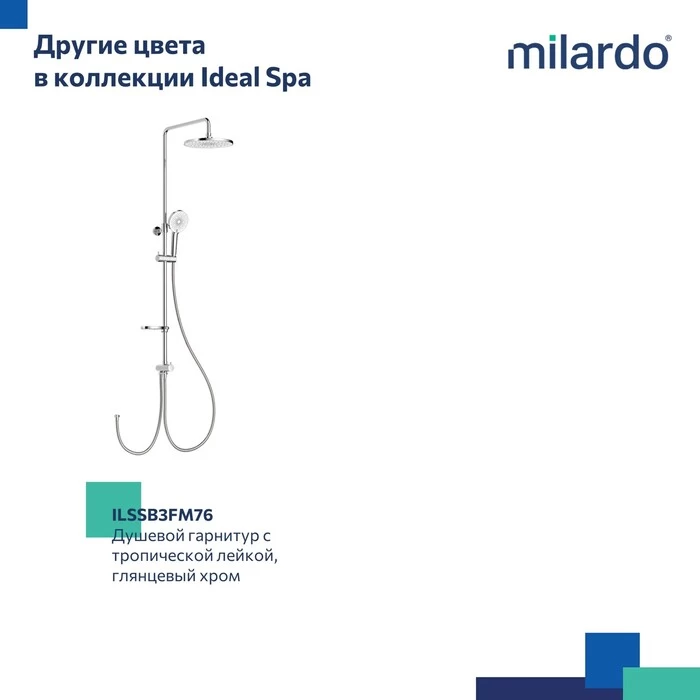 Другие цвета
в коллекции Ideal Spa

milardo®

ILSSB3FM76
Душевой гарнитур с тропической лейкой, глянцевый хром