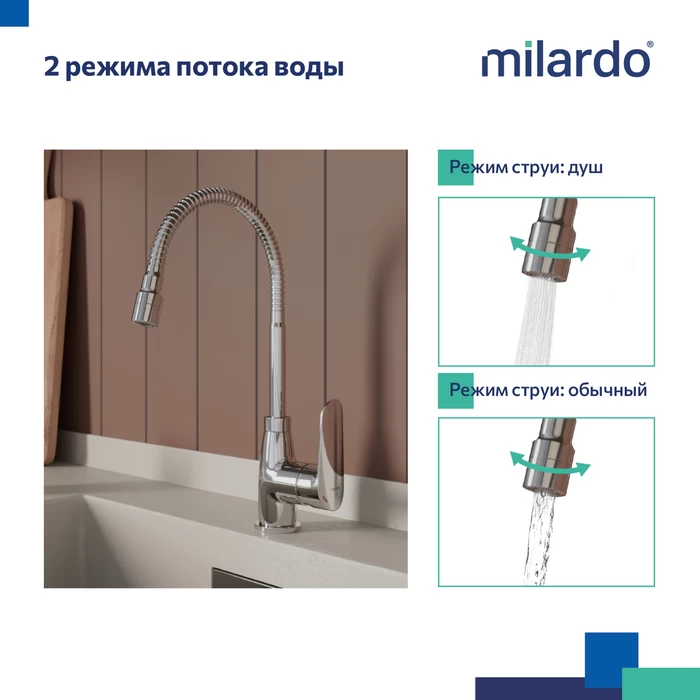 2 режима потока воды

milardo®

Режим струи: душ

Режим струи: обычный