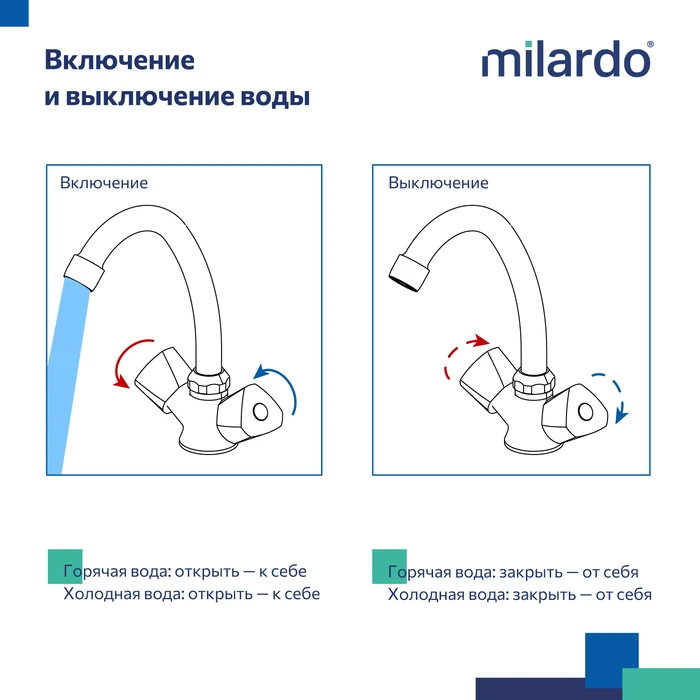 Включение и выключение воды

milardo®

Включение

Выключение

Горячая вода: открыть — к себе
Холодная вода: открыть — к себе

Горячая вода: закрыть — от себя
Холодная вода: закрыть — от себя