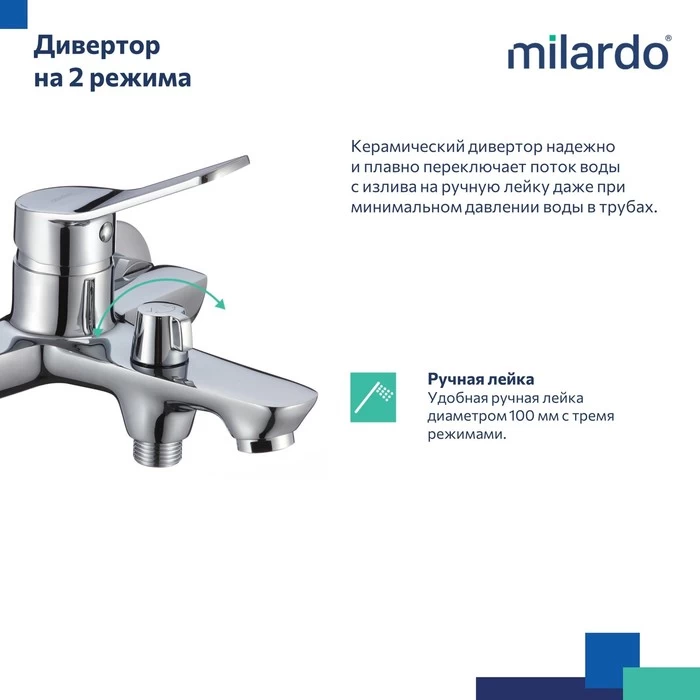 Дивертор на 2 режима

milardo®

Керамический дивертор надежно и плавно переключает поток воды с излива на ручную лейку даже при минимальном давлении воды в трубах.

Ручная лейка
Удобная ручная лейка диаметром 100 мм с тремя режимами.