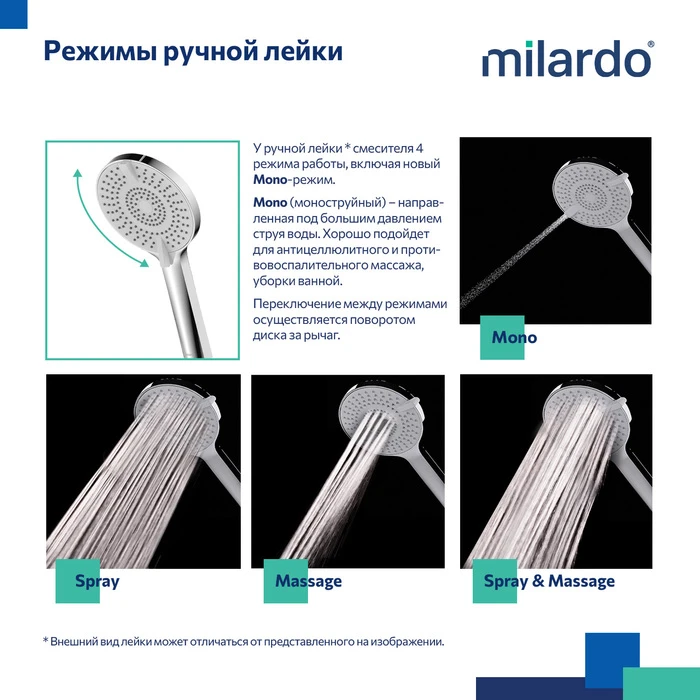 Режимы ручной лейки

milardo®

У ручной лейки * смесителя 4 режима работы, включая новый Mono-режим.

Mono (моноструйный) – направленная под большим давлением струя воды. Хорошо подойдет для антицеллюлитного и противовоспалительного массажа, уборки ванной.

Переключение между режимами осуществляется поворотом диска за рычаг.

Mono

Spray

Massage

Spray & Massage

* Внешний вид лейки может отличаться от представленного на изображении.