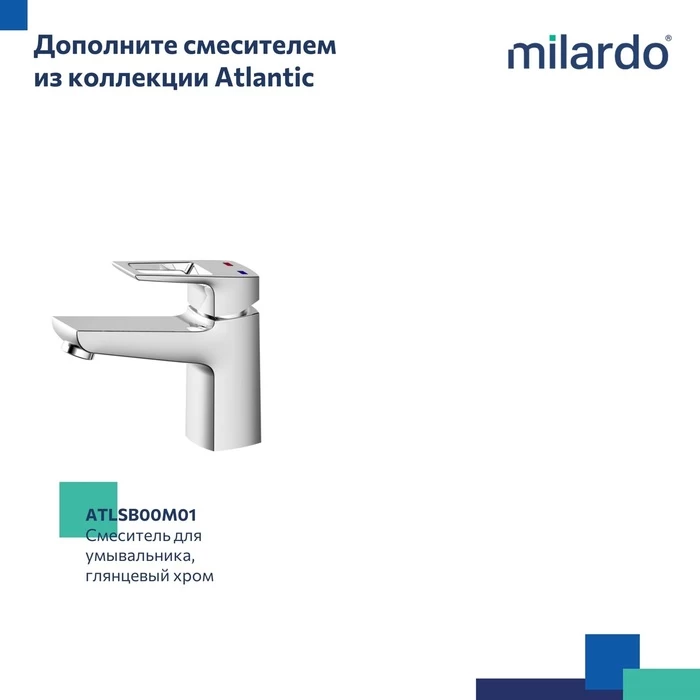 Дополните смесителем из коллекции Atlantic

milardo®

ATLSB00M01
Смеситель для умывальника, глянцевый хром