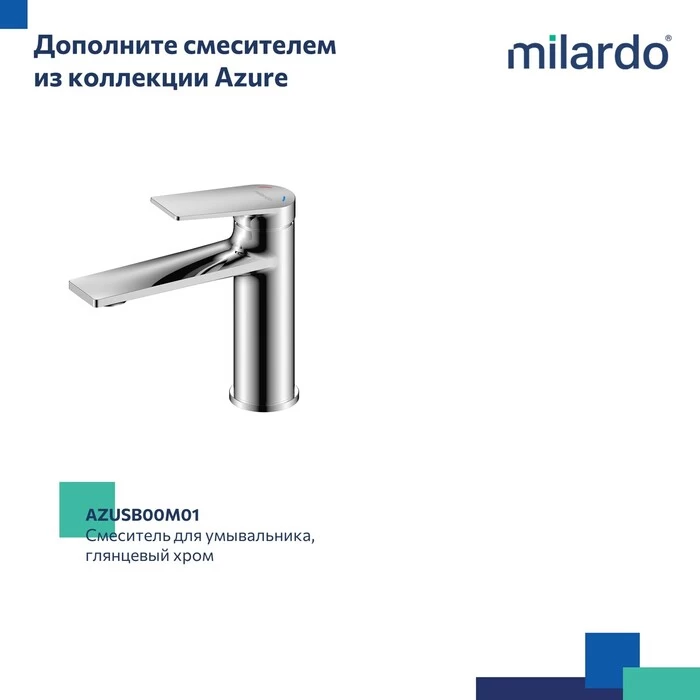 Дополните смесителем из коллекции Azure

milardo®

AZUSB00M01
Смеситель для умывальника, глянцевый хром