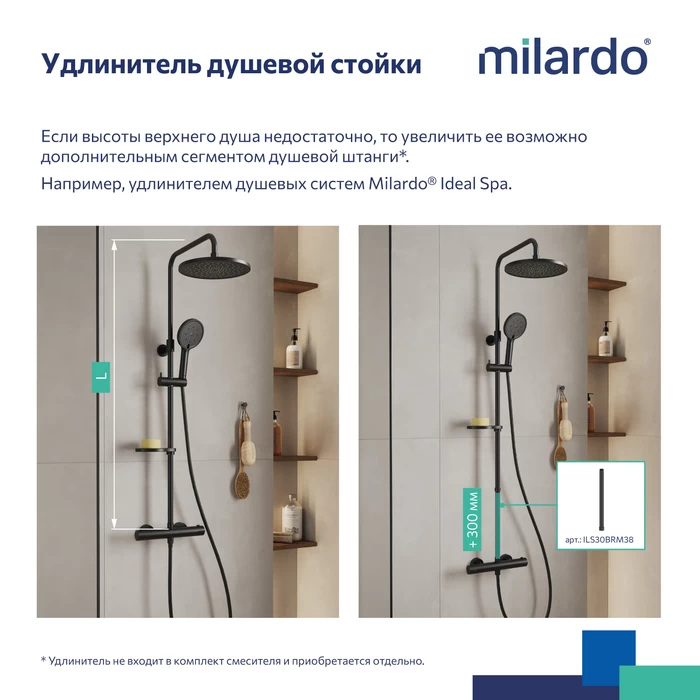 Удлинитель душевой стойки

milardo®

Если высоты верхнего душа недостаточно, то увеличить ее возможно дополнительным сегментом душевой штанги*.

Например, удлинителем душевых систем Milardo® Ideal Spa.

L

+ 300 мм

арт.: ILS30BRM38

* Удлинитель не входит в комплект смесителя и приобретается отдельно.