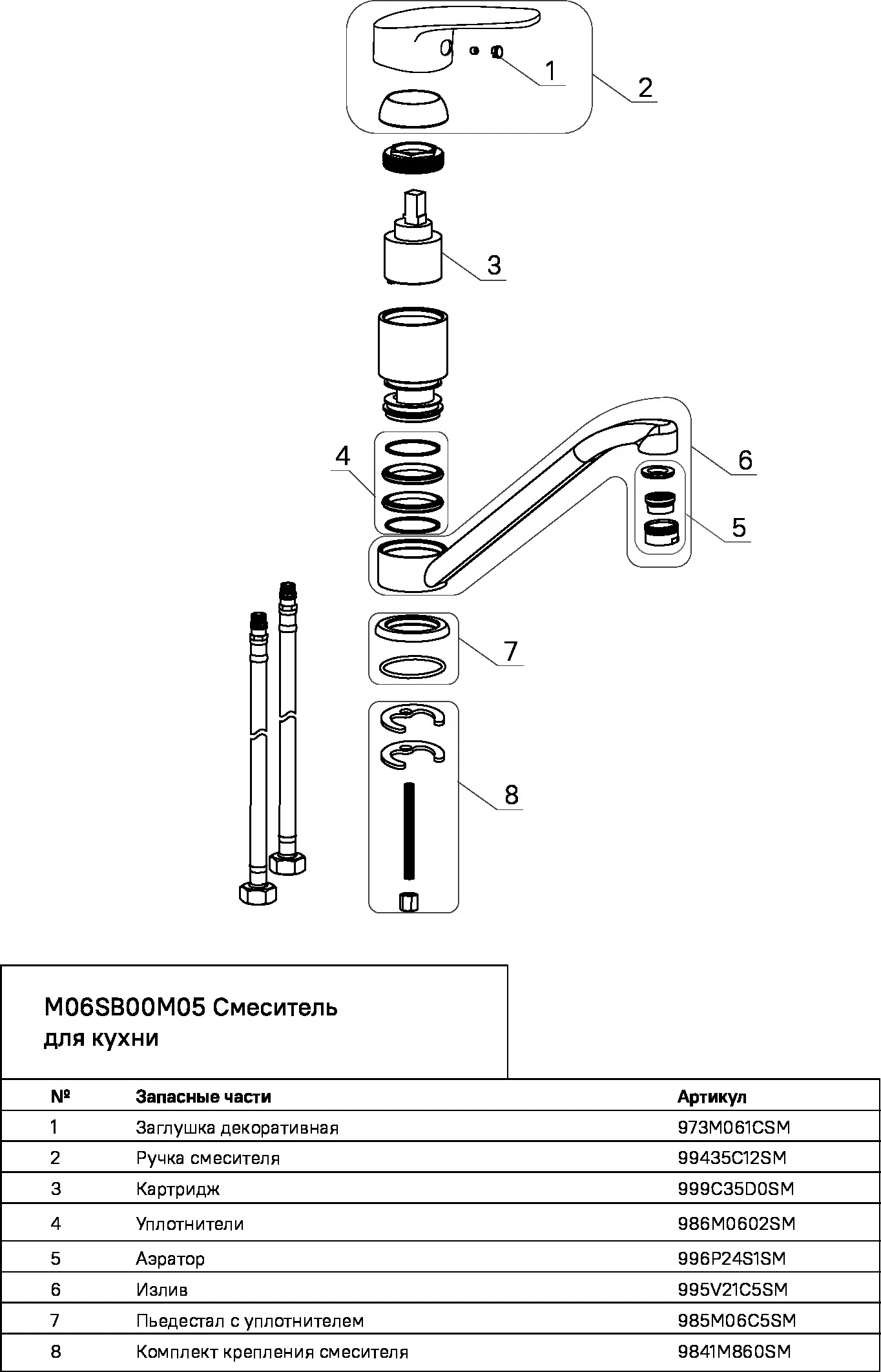 1
2
3
4
6
5
7
8

M06SB00M05 Смеситель для кухни

| № | Запасные части | Артикул |
|---|---|---|
| 1 | Заглушка декоративная | 973M061CSM |
| 2 | Ручка смесителя | 99435C12SM |
| 3 | Картридж | 999C35D0SM |
| 4 | Уплотнители | 986M0602SM |
| 5 | Аэратор | 996P24S1SM |
| 6 | Излив | 995V21C5SM |
| 7 | Пьедестал с уплотнителем | 985M06C5SM |
| 8 | Комплект крепления смесителя | 9841M860SM |