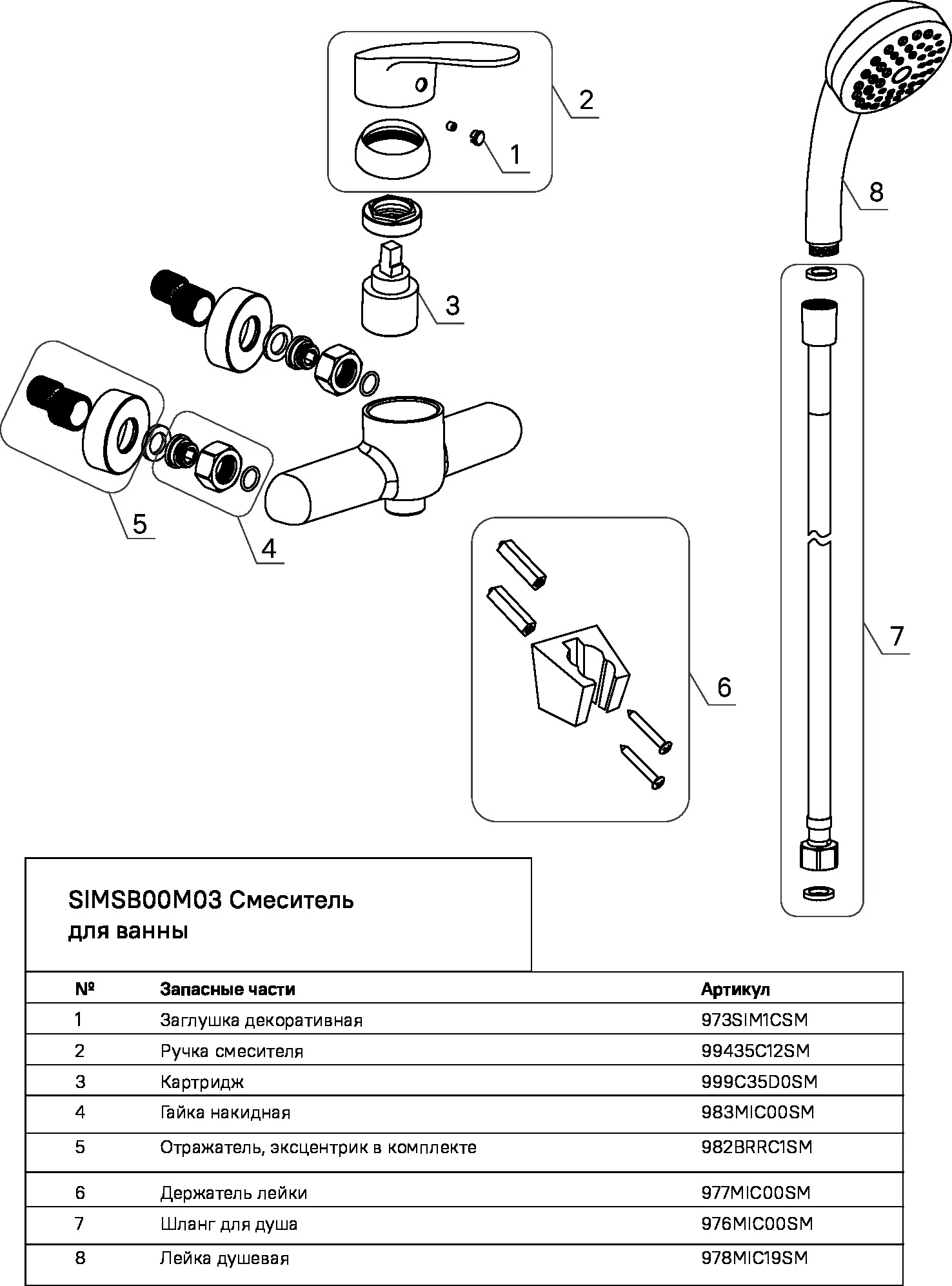 2

1

8

3

5

4

6

7

SIMSB00M03 Смеситель для ванны

| № | Запасные части | Артикул |
|---|---|---|
| 1 | Заглушка декоративная | 973SIM1CSM |
| 2 | Ручка смесителя | 99435C12SM |
| 3 | Картридж | 999C35D0SM |
| 4 | Гайка накидная | 983MIC00SM |
| 5 | Отражатель, эксцентрик в комплекте | 982BRRC1SM |
| 6 | Держатель лейки | 977MIC00SM |
| 7 | Шланг для душа | 976MIC00SM |
| 8 | Лейка душевая | 978MIC19SM |