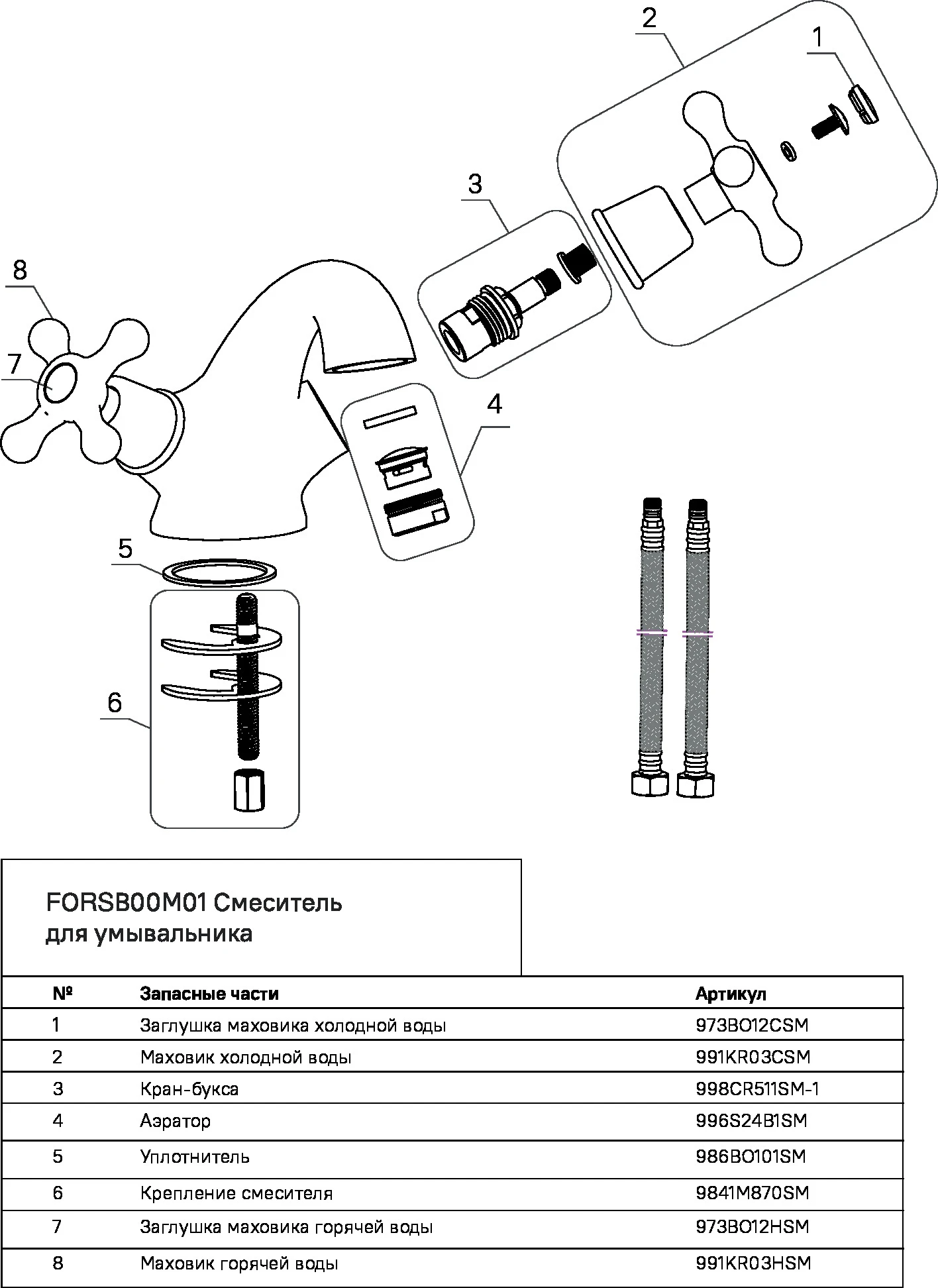 2
1
3
8
7
4
5
6

FORSB00M01 Смеситель для умывальника

| № | Запасные части | Артикул |
|---|---|---|
| 1 | Заглушка маховика холодной воды | 973BO12CSM |
| 2 | Маховик холодной воды | 991KR03CSM |
| 3 | Кран-букса | 998CR511SM-1 |
| 4 | Аэратор | 996S24B1SM |
| 5 | Уплотнитель | 986BO101SM |
| 6 | Крепление смесителя | 9841M870SM |
| 7 | Заглушка маховика горячей воды | 973BO12HSM |
| 8 | Маховик горячей воды | 991KR03HSM |