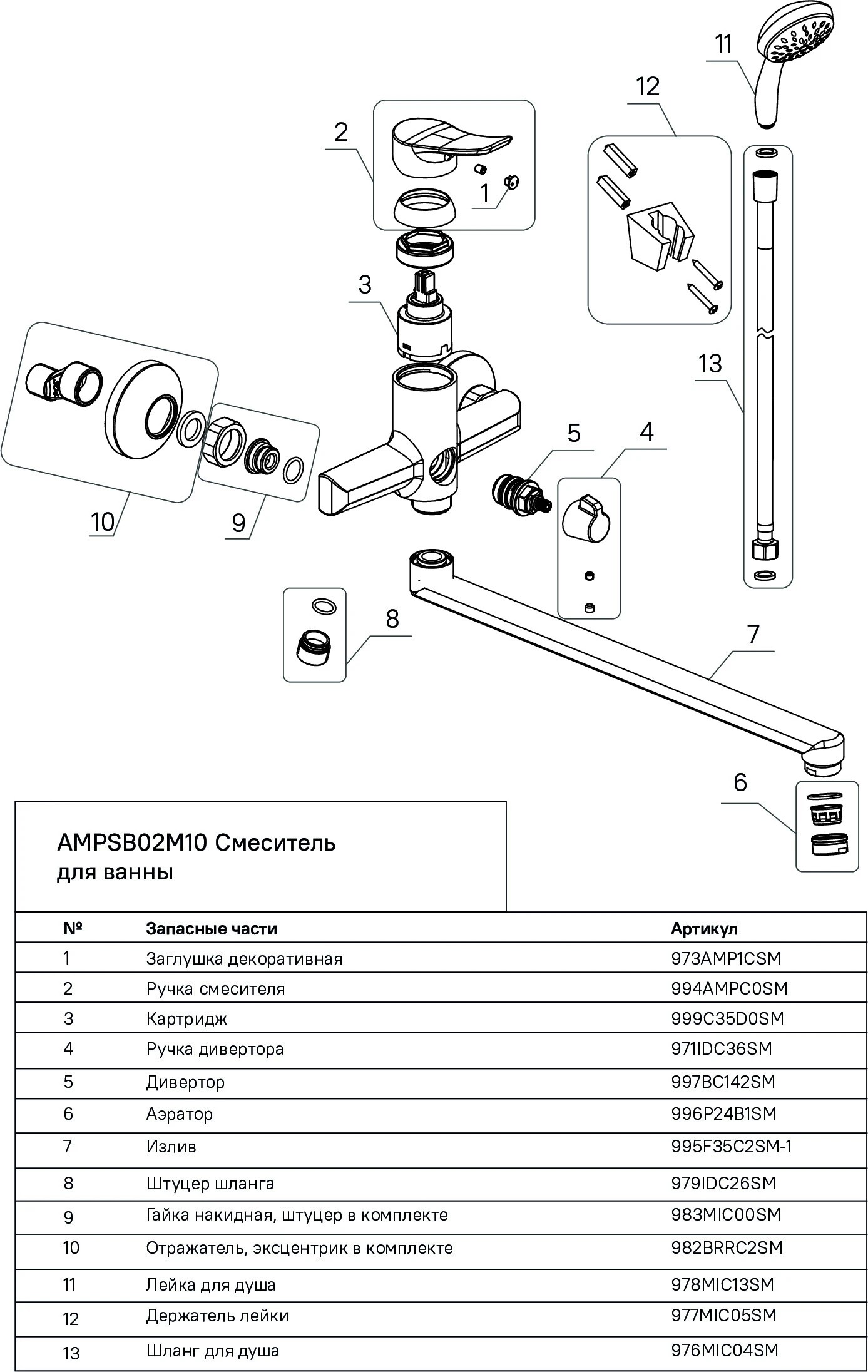 11

12

2

1

3

13

5

4

10

9

8

7

6

AMPSB02M10 Смеситель для ванны

| № | Запасные части | Артикул |
|---|---|---|
| 1 | Заглушка декоративная | 973AMP1CSM |
| 2 | Ручка смесителя | 994AMPC0SM |
| 3 | Картридж | 999C35D0SM |
| 4 | Ручка дивертора | 971IDC36SM |
| 5 | Дивертор | 997BC142SM |
| 6 | Аэратор | 996P24B1SM |
| 7 | Излив | 995F35C2SM-1 |
| 8 | Штуцер шланга | 979IDC26SM |
| 9 | Гайка накидная, штуцер в комплекте | 983MIC00SM |
| 10 | Отражатель, эксцентрик в комплекте | 982BRRC2SM |
| 11 | Лейка для душа | 978MIC13SM |
| 12 | Держатель лейки | 977MIC05SM |
| 13 | Шланг для душа | 976MIC04SM |