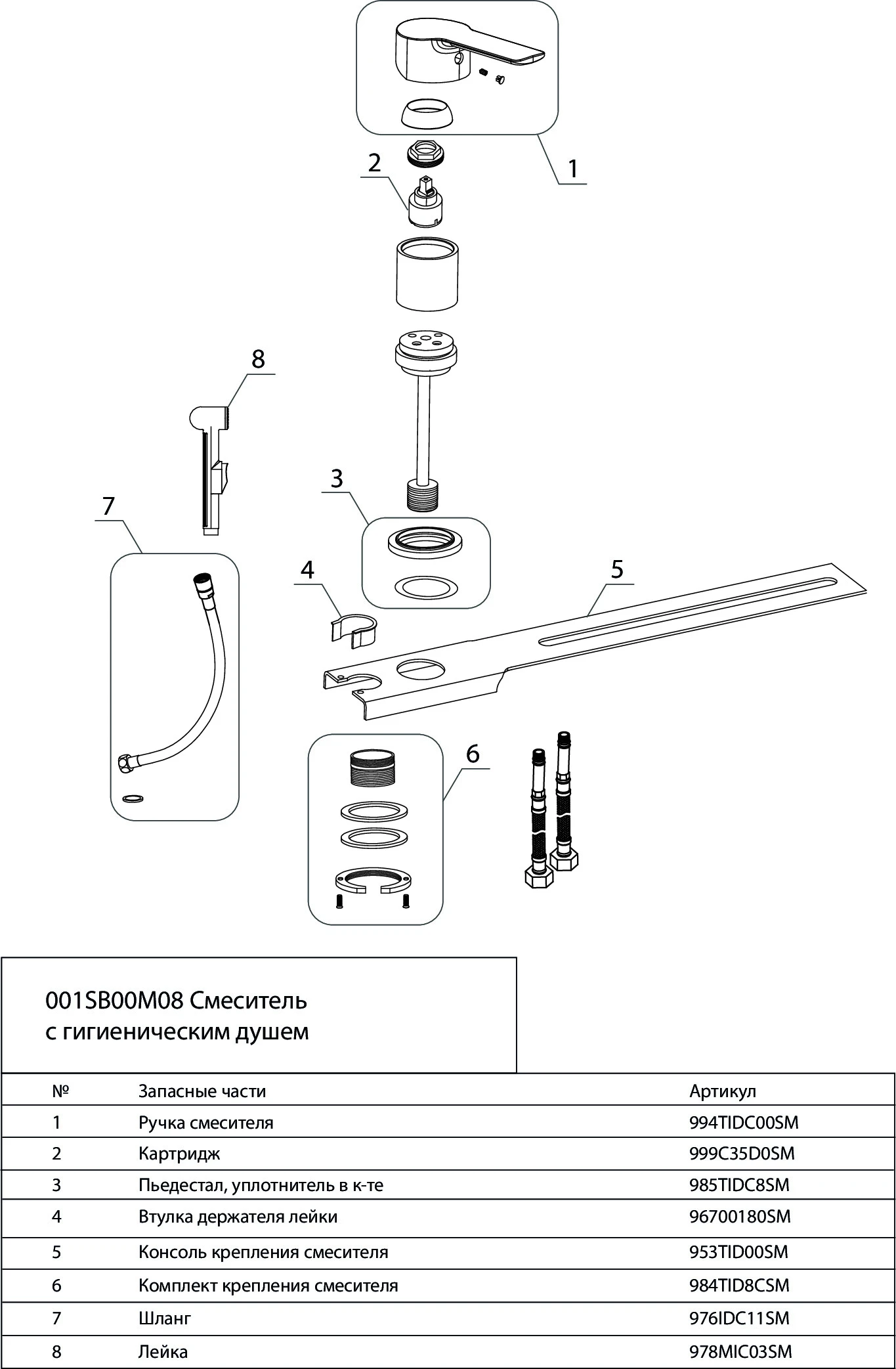 1

2

8

3

7

4

5

6

001SB00M08 Смеситель с гигиеническим душем

| № | Запасные части | Артикул |
|---|---|---|
| 1 | Ручка смесителя | 994TIDC00SM |
| 2 | Картридж | 999C35D0SM |
| 3 | Пьедестал, уплотнитель в к-те | 985TIDC8SM |
| 4 | Втулка держателя лейки | 96700180SM |
| 5 | Консоль крепления смесителя | 953TID00SM |
| 6 | Комплект крепления смесителя | 984TID8CSM |
| 7 | Шланг | 976IDC11SM |
| 8 | Лейка | 978MIC03SM |