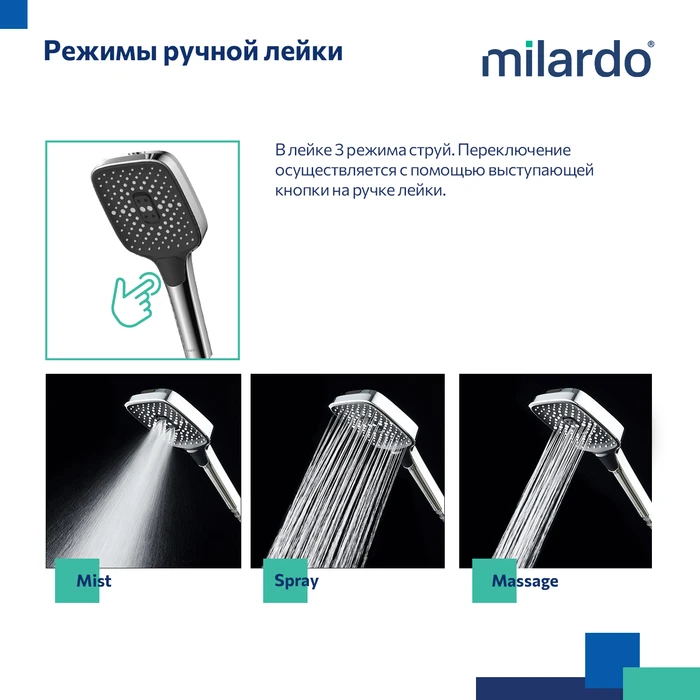 Режимы ручной лейки

milardo®

В лейке 3 режима струй. Переключение осуществляется с помощью выступающей кнопки на ручке лейки.

Mist

Spray

Massage