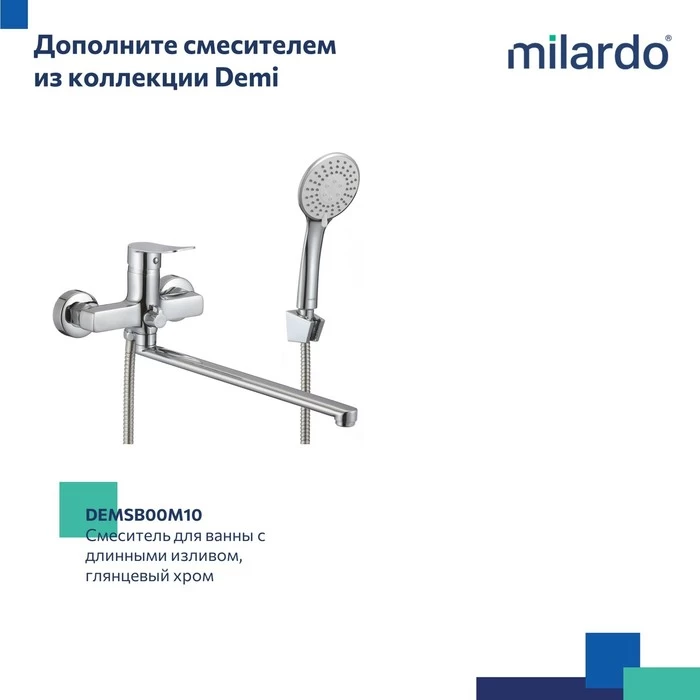 Дополните смесителем из коллекции Demi

milardo®

DEMSB00M10
Смеситель для ванны с длинными изливом, глянцевый хром