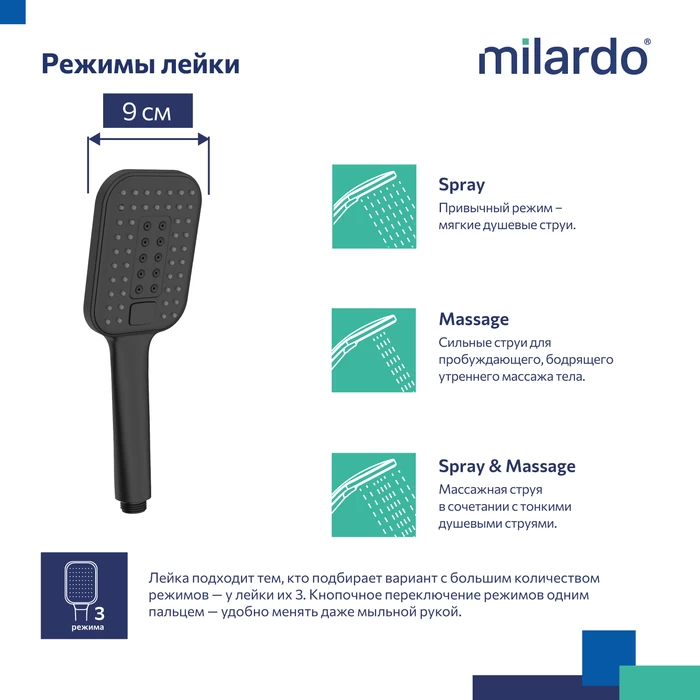 Режимы лейки

milardo®

9 см

Spray
Привычный режим – мягкие душевые струи.

Massage
Сильные струи для пробуждающего, бодрящего утреннего массажа тела.

Spray & Massage
Массажная струя в сочетании с тонкими душевыми струями.

3
режима

Лейка подходит тем, кто подбирает вариант с большим количеством режимов — у лейки их 3. Кнопочное переключение режимов одним пальцем — удобно менять даже мыльной рукой.