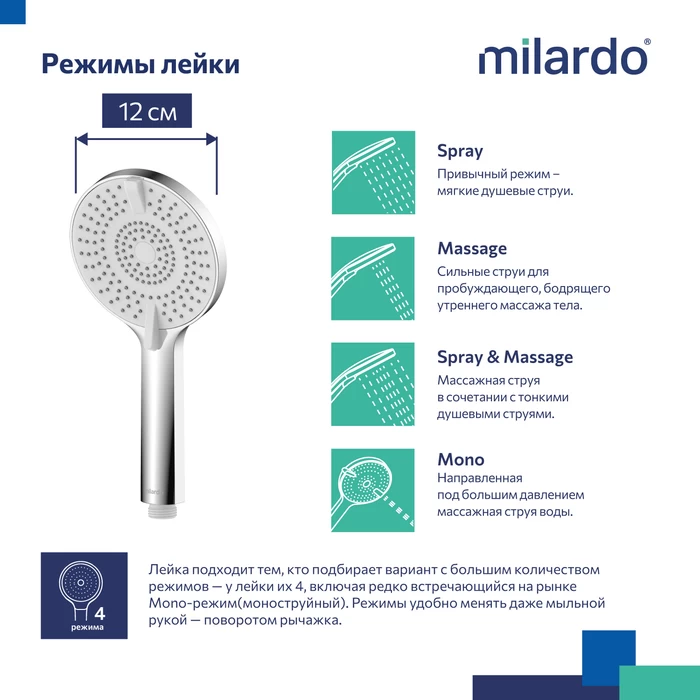 Режимы лейки

milardo®

12 см

milardo

Spray
Привычный режим – мягкие душевые струи.

Massage
Сильные струи для пробуждающего, бодрящего утреннего массажа тела.

Spray & Massage
Массажная струя в сочетании с тонкими душевыми струями.

Mono
Направленная под большим давлением массажная струя воды.

4
режима

Лейка подходит тем, кто подбирает вариант с большим количеством режимов — у лейки их 4, включая редко встречающийся на рынке Mono-режим(моноструйный). Режимы удобно менять даже мыльной рукой — поворотом рычажка.